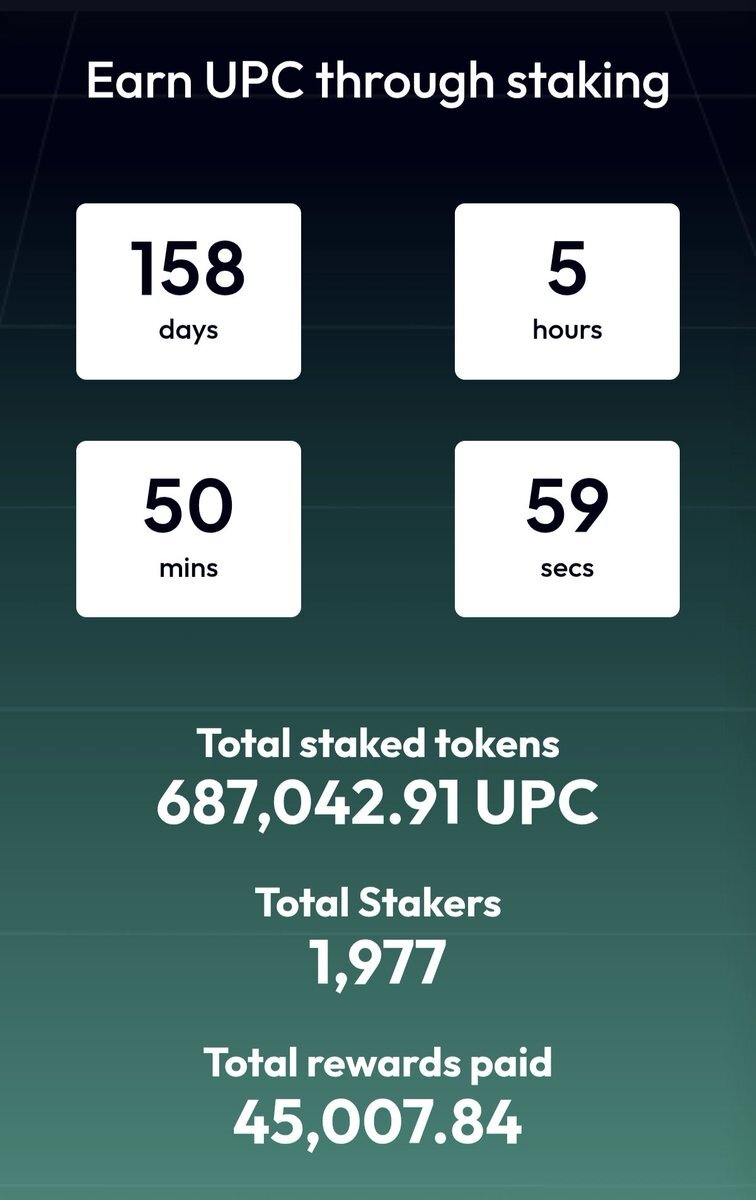 Earn UPC through staking

158
days

5
hours

50
mins

59
secs

Total staked tokens
687,042.91 UPC

Total Stakers
1,977

Total rewards paid
45,007.84