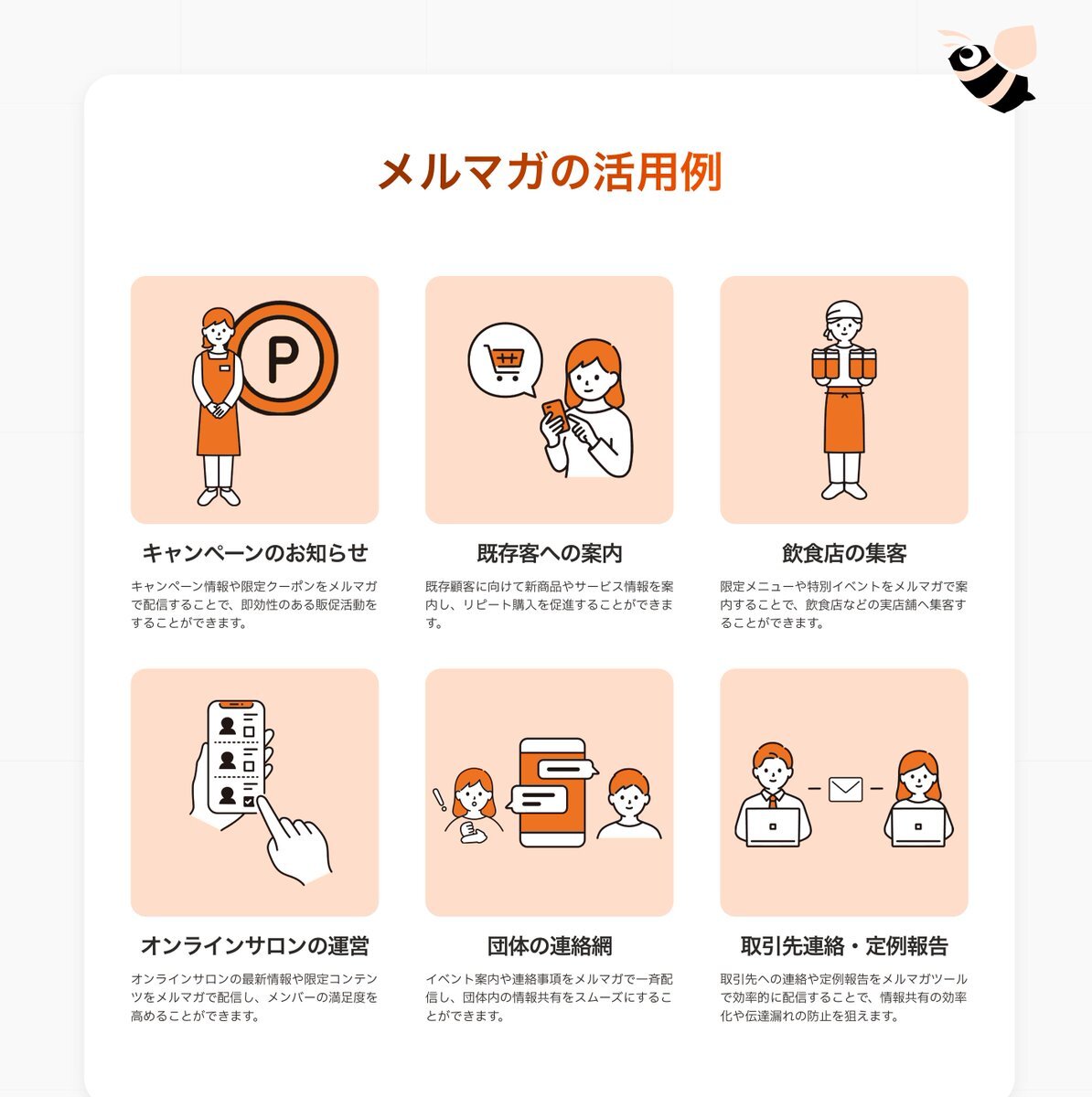 メルマガの活用例

P

キャンペーンのお知らせ

キャンペーン情報や限定クーポンをメルマガで配信することで、即効性のある販促活動をすることができます。

既存客への案内

既存顧客に向けて新商品やサービス情報を案内し、リピート購入を促進することができます。

飲食店の集客

限定メニューや特別イベントをメルマガで案内することで、飲食店などの実店舗へ集客することができます。

オンラインサロンの運営

オンラインサロンの最新情報や限定コンテンツをメルマガで配信し、メンバーの満足度を高めることができます。

団体の連絡網

イベント案内や連絡事項をメルマガで一斉配信し、団体内の情報共有をスムーズにすることができます。

取引先連絡・定例報告

取引先への連絡や定例報告をメルマガツールで効率的に配信することで、情報共有の効率化や伝達漏れの防止を狙えます。