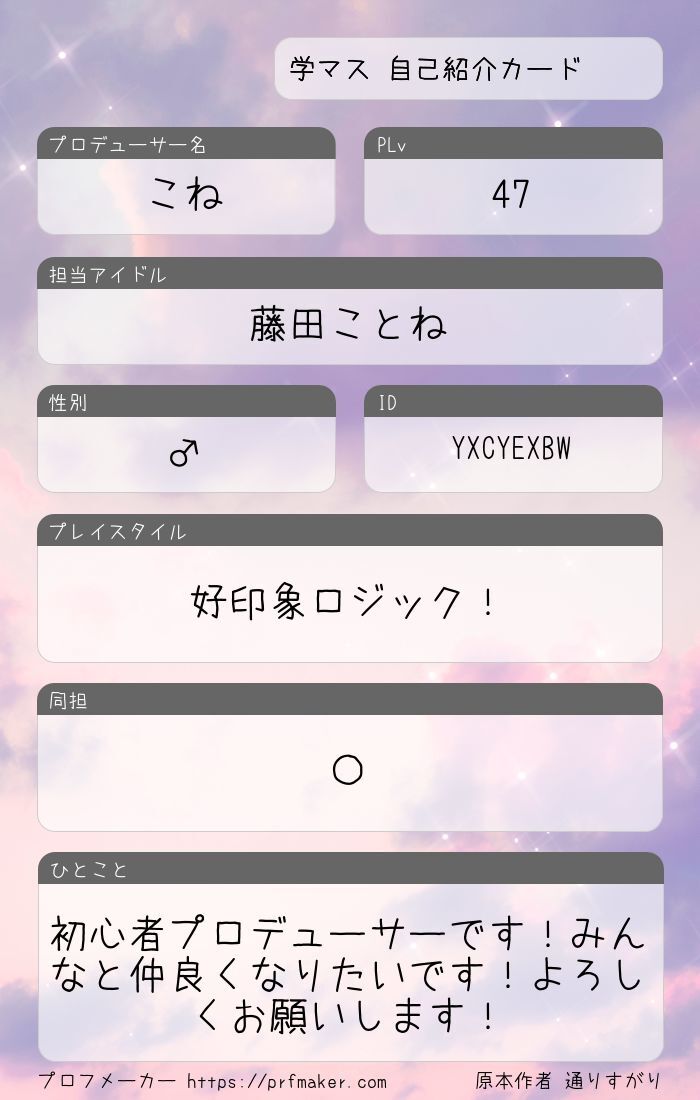 学マス 自己紹介カード

プロデューサー名

こね

PLv

47

担当アイドル

藤田ことね

性別

♂

ID

YXCYEXBW

プレイスタイル

好印象ロジック！

同担

○

ひとこと

初心者プロデューサーです！みんなと仲良くなりたいです！よろしくお願いします！

プロフメーカー https://prfmaker.com 原本作者 通りすがり