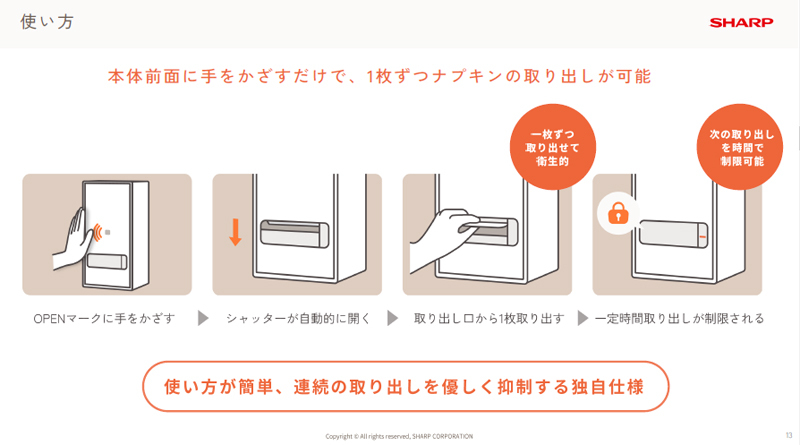 使い方

SHARP

本体前面に手をかざすだけで、1枚ずつナプキンの取り出しが可能

一枚ずつ取り出せて衛生的

次の取り出しを時間で制限可能

OPENマークに手をかざす

シャッターが自動的に開く

取り出し口から1枚取り出す

一定時間取り出しが制限される

使い方が簡単、連続の取り出しを優しく抑制する独自仕様

Copyright © All rights reserved, SHARP CORPORATION

13