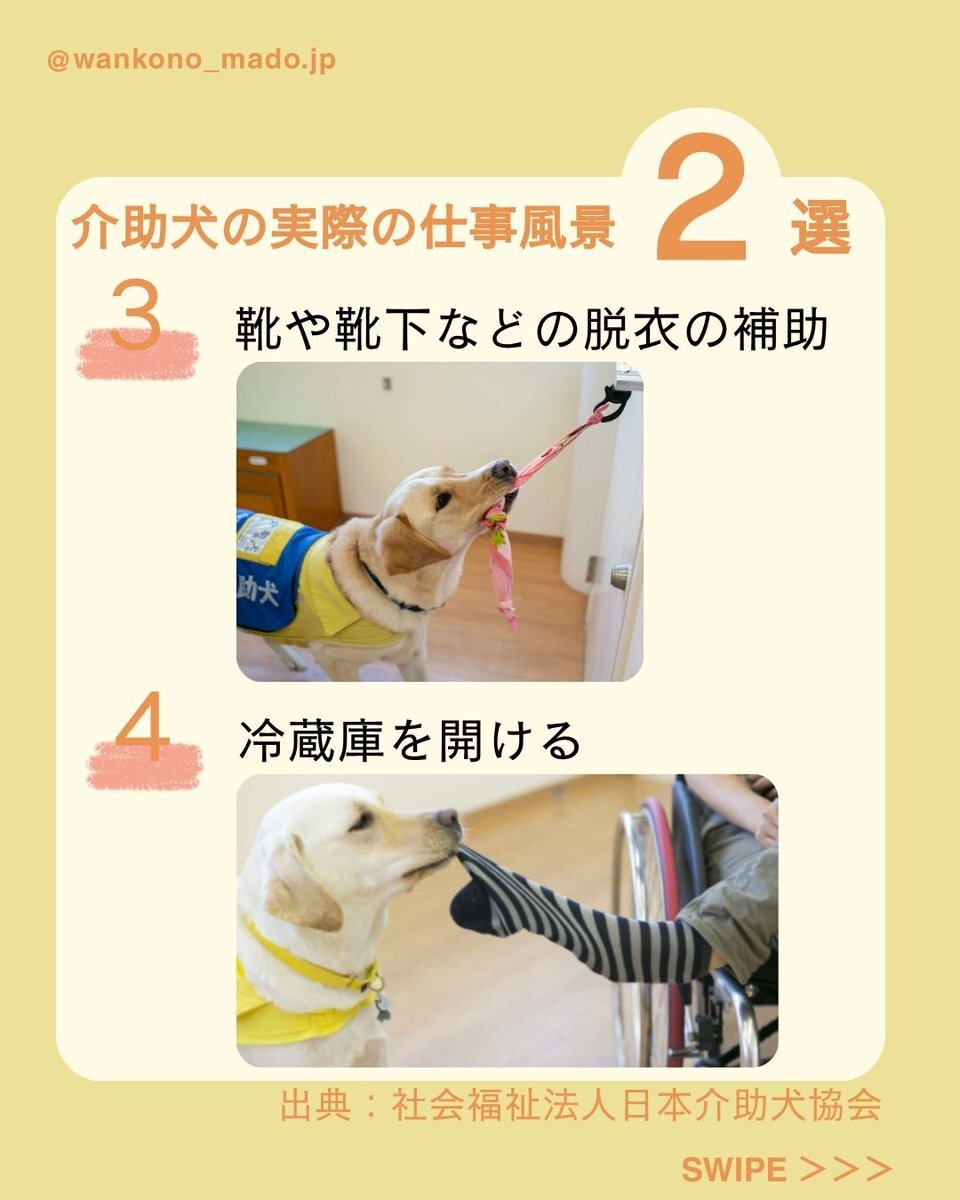 @wankono_mado.jp

介助犬の実際の仕事風景 2 選

3 靴や靴下などの脱衣の補助

助犬

4 冷蔵庫を開ける

出典：社会福祉法人日本介助犬協会

SWIPE >>>