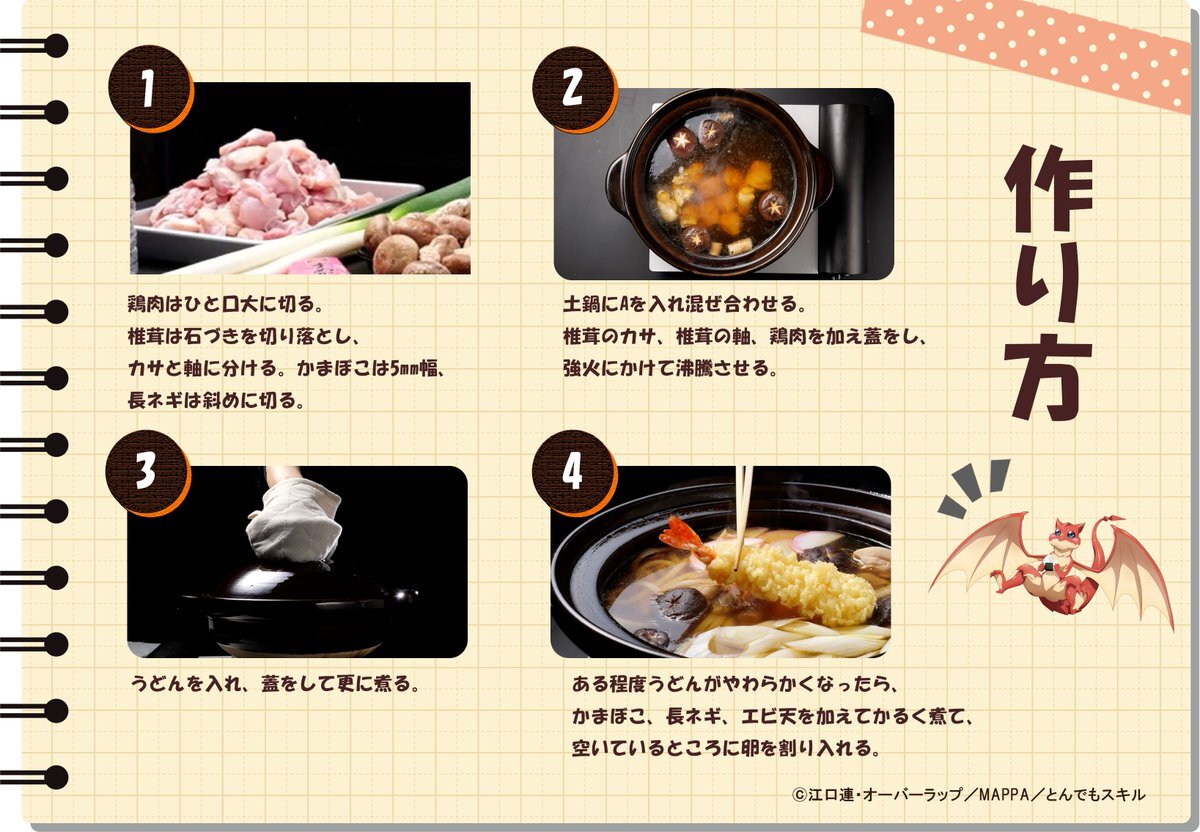 作り方

1

鶏肉はひと口大に切る。
椎茸は石づきを切り落とし、
カサと軸に分ける。かまぼこは5㎜幅、
長ネギは斜めに切る。

2

土鍋にAを入れ混ぜ合わせる。
椎茸のカサ、椎茸の軸、鶏肉を加え蓋をし、
強火にかけて沸騰させる。

3

うどんを入れ、蓋をして更に煮る。

4

ある程度うどんがやわらかくなったら、
かまぼこ、長ネギ、エビ天を加えてかるく煮て、
空いているところに卵を割り入れる。

©江口連・オーバーラップ／MAPPA／とんでもスキル