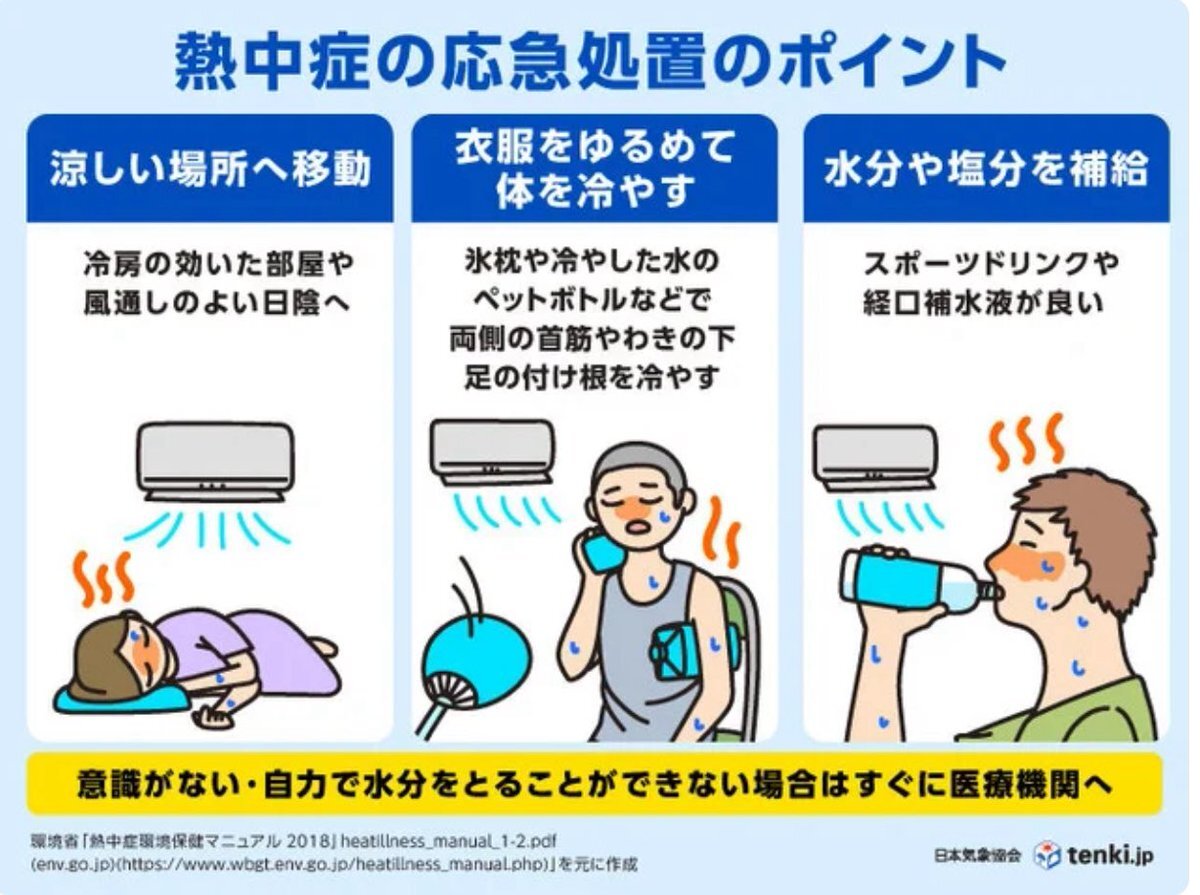 熱中症の応急処置のポイント

涼しい場所へ移動

冷房の効いた部屋や風通しのよい日陰へ

衣服をゆるめて体を冷やす

氷枕や冷やした水のペットボトルなどで両側の首筋やわきの下足の付け根を冷やす

水分や塩分を補給

スポーツドリンクや経口補水液が良い

意識がない・自力で水分をとることができない場合はすぐに医療機関へ

環境省「熱中症環境保健マニュアル 2018」heatillness_manual_1-2.pdf (env.go.jp)(https://www.wbgt.env.go.jp/heatillness_manual.php)」を元に作成

日本気象協会 tenki.jp