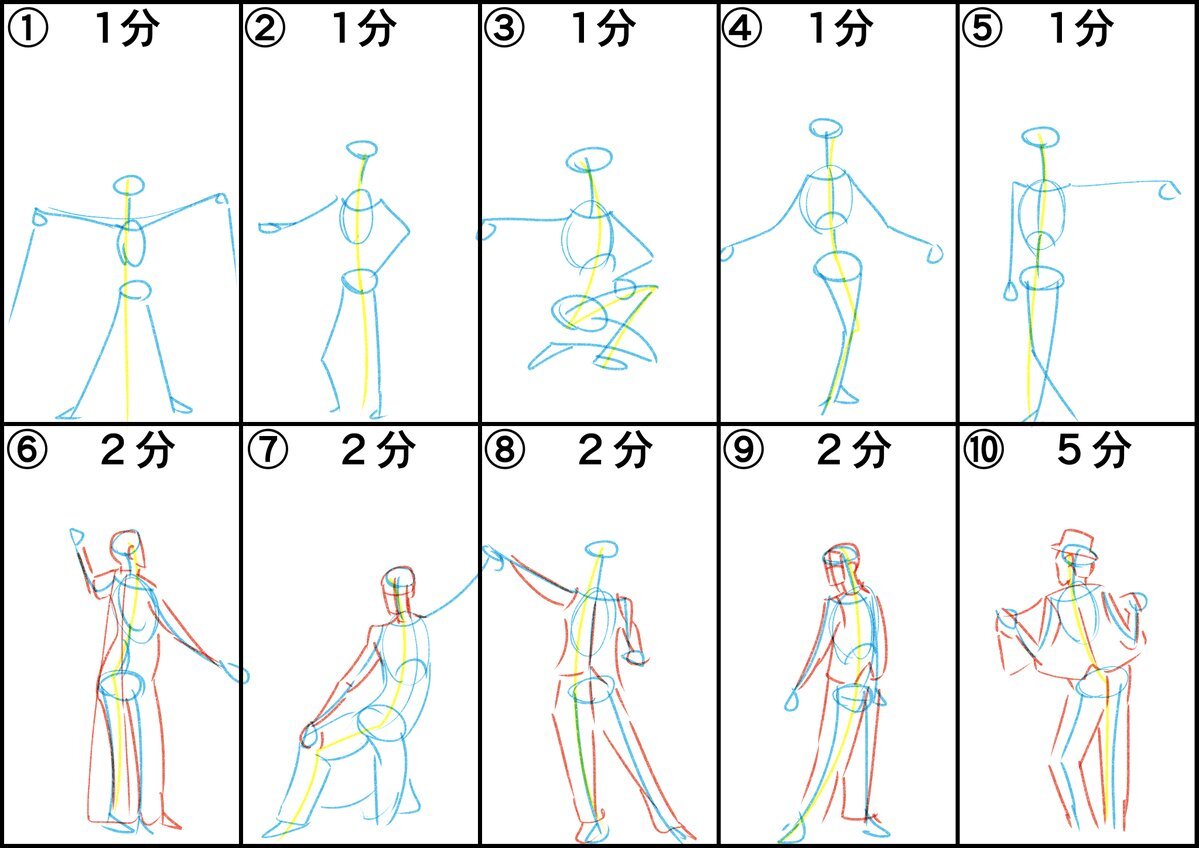 ① 1分

② 1分

③ 1分

④ 1分

⑤ 1分

⑥ 2分

⑦ 2分

⑧ 2分

⑨ 2分

⑩ 5分