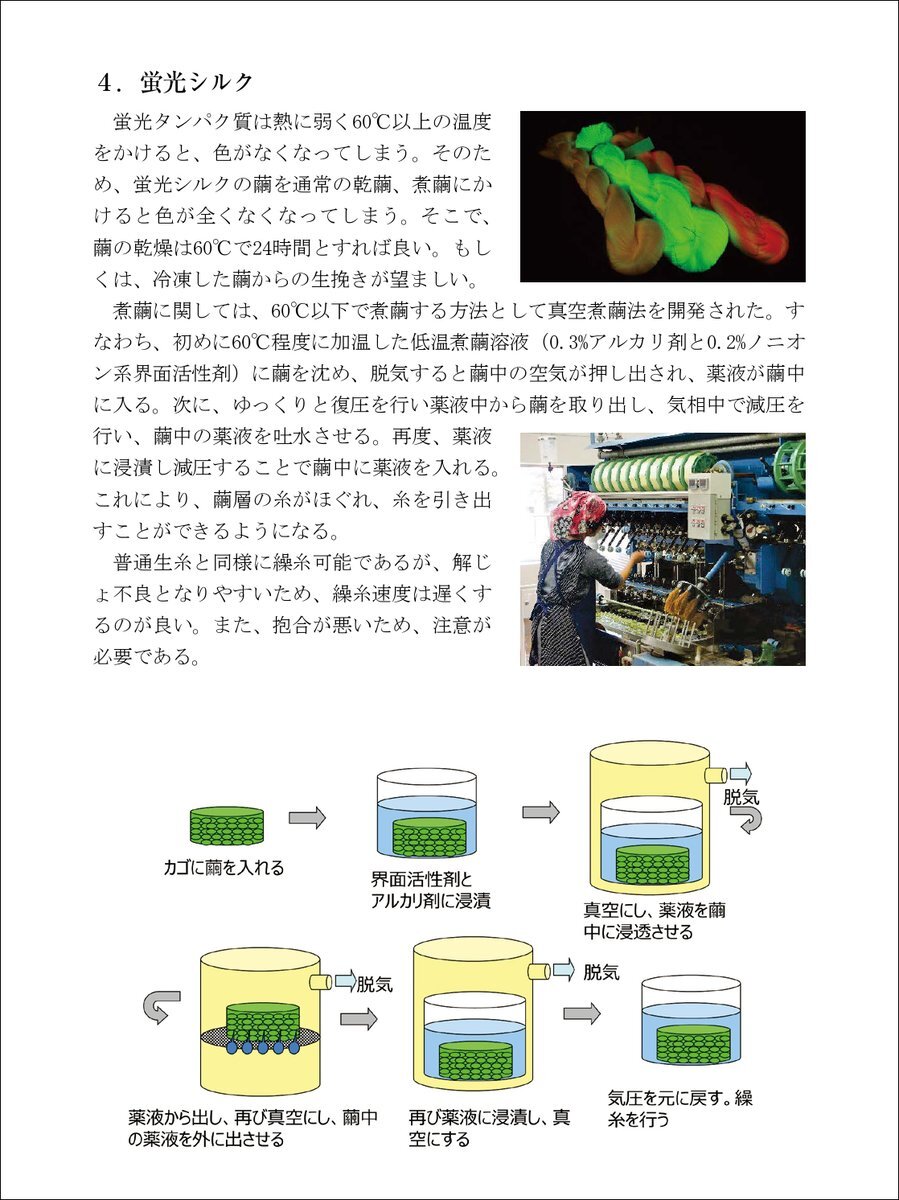 ４．蛍光シルク

蛍光タンパク質は熱に弱く60℃以上の温度をかけると、色がなくなってしまう。そのため、蛍光シルクの繭を通常の乾繭、煮繭にかけると色が全くなくなってしまう。そこで、繭の乾燥は60℃で24時間とすれば良い。もしくは、冷凍した繭からの生挽きが望ましい。

煮繭に関しては、60℃以下で煮繭する方法として真空煮繭法を開発された。すなわち、初めに60℃程度に加温した低温煮繭溶液（0.3%アルカリ剤と0.2%ノニオン系界面活性剤）に繭を沈め、脱気すると繭中の空気が押し出され、薬液が繭中に入る。次に、ゆっくりと復圧を行い薬液中から繭を取り出し、気相中で減圧を行い、繭中の薬液を吐水させる。再度、薬液に浸漬し減圧することで繭中に薬液を入れる。これにより、繭層の糸がほぐれ、糸を引き出すことができるようになる。

普通生糸と同様に繰糸可能であるが、解じょ不良となりやすいため、繰糸速度は遅くするのが良い。また、抱合が悪いため、注意が必要である。

カゴに繭を入れる

界面活性剤とアルカリ剤に浸漬

脱気

真空にし、薬液を繭中に浸透させる

脱気

薬液から出し、再び真空にし、繭中の薬液を外に出させる

脱気

再び薬液に浸漬し、真空にする

気圧を元に戻す。繰糸を行う