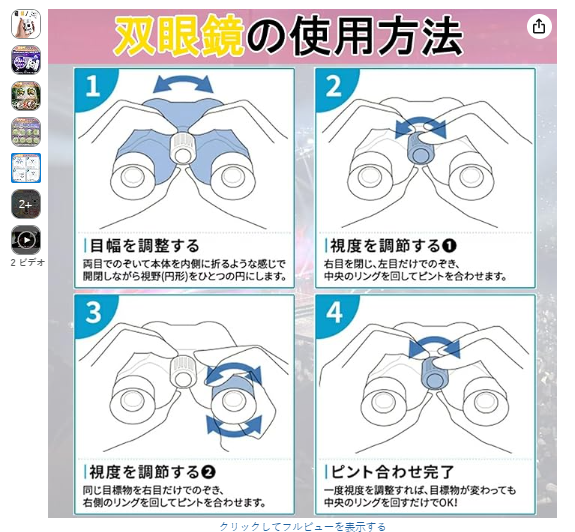 2+

2 ビデオ

双眼鏡の使用方法

1

目幅を調整する
両目でのぞいて本体を内側に折るような感じで開閉しながら視野(円形)をひとつの円にします。

2

視度を調節する❶
右目を閉じ、左目だけでのぞき、中央のリングを回してピントを合わせます。

3

視度を調節する❷
同じ目標物を右目だけでのぞき、右側のリングを回してピントを合わせます。

4

ピント合わせ完了
一度視度を調整すれば、目標物が変わっても中央のリングを回すだけでOK!

クリックしてフルビューを表示する