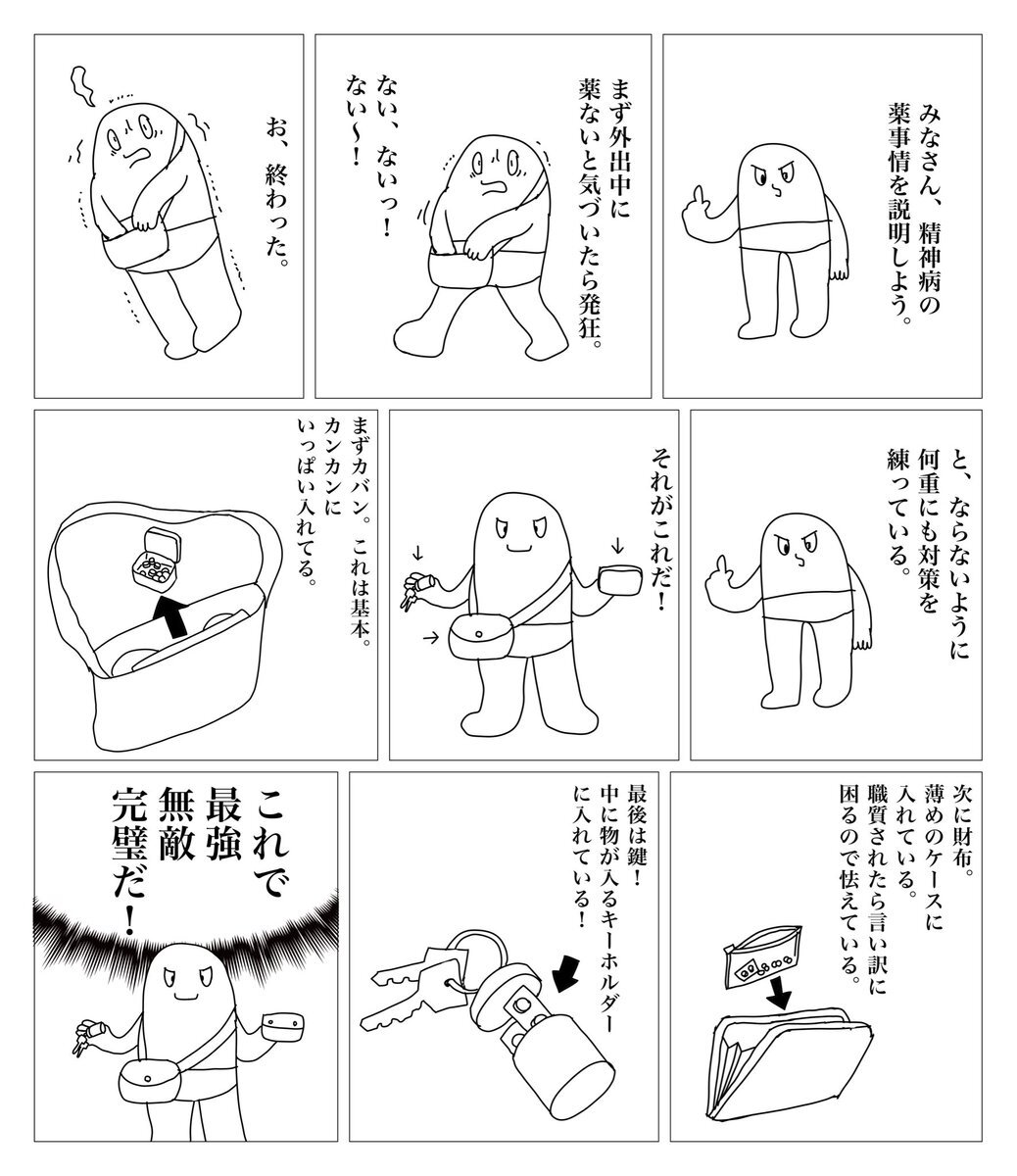 みなさん、精神病の薬事情を説明しよう。

まず外出中に薬ないと気づいたら発狂。
ない、ないっ！ない〜！

お、終わった。

と、ならないように何重にも対策を練っている。

それがこれだ！

まずカバン。これは基本。カンカンにいっぱい入れてる。

次に財布。薄めのケースに入れている。職質されたら言い訳に困るので怯えている。

最後は鍵！中に物が入るキーホルダーに入れている！

これで最強無敵完璧だ！