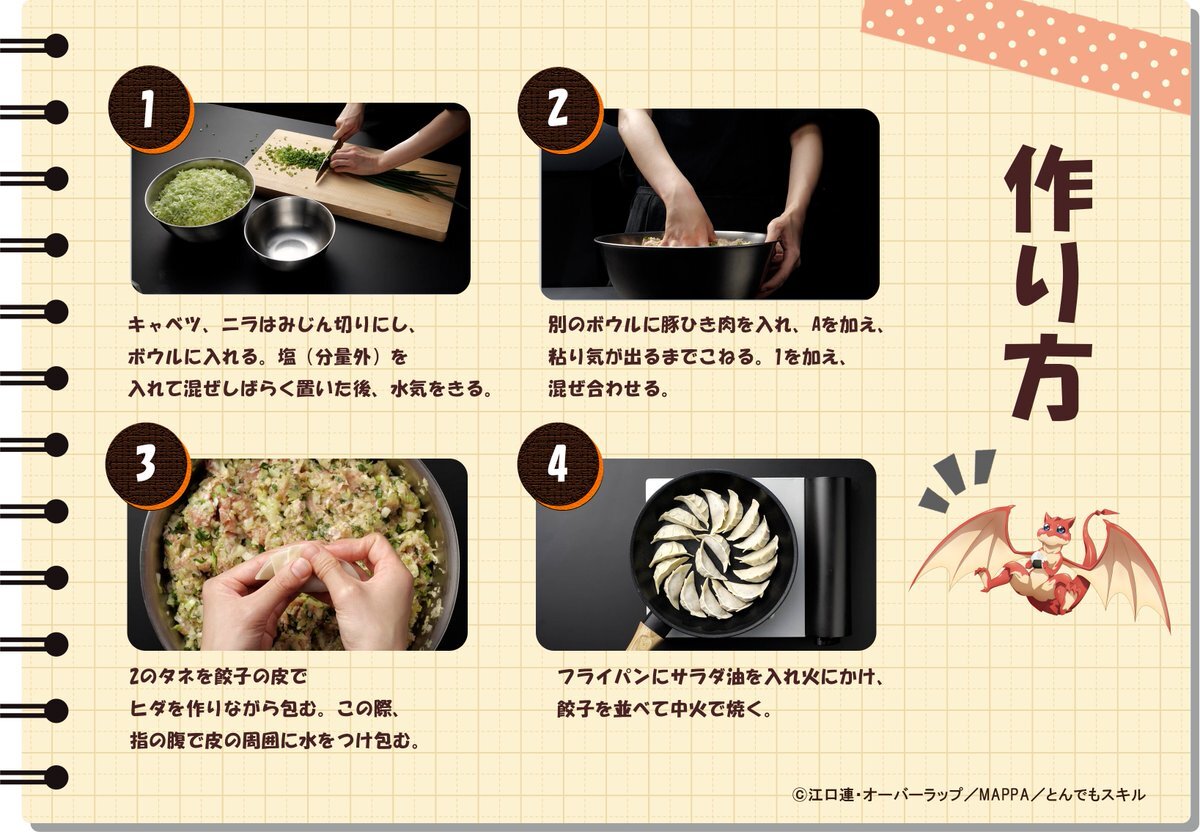 作り方

1

キャベツ、ニラはみじん切りにし、ボウルに入れる。塩（分量外）を入れて混ぜしばらく置いた後、水気をきる。

2

別のボウルに豚ひき肉を入れ、Aを加え、粘り気が出るまでこねる。1を加え、混ぜ合わせる。

3

2のタネを餃子の皮でヒダを作りながら包む。この際、指の腹で皮の周囲に水をつけ包む。

4

フライパンにサラダ油を入れ火にかけ、餃子を並べて中火で焼く。

©江口連・オーバーラップ／MAPPA／とんでもスキル