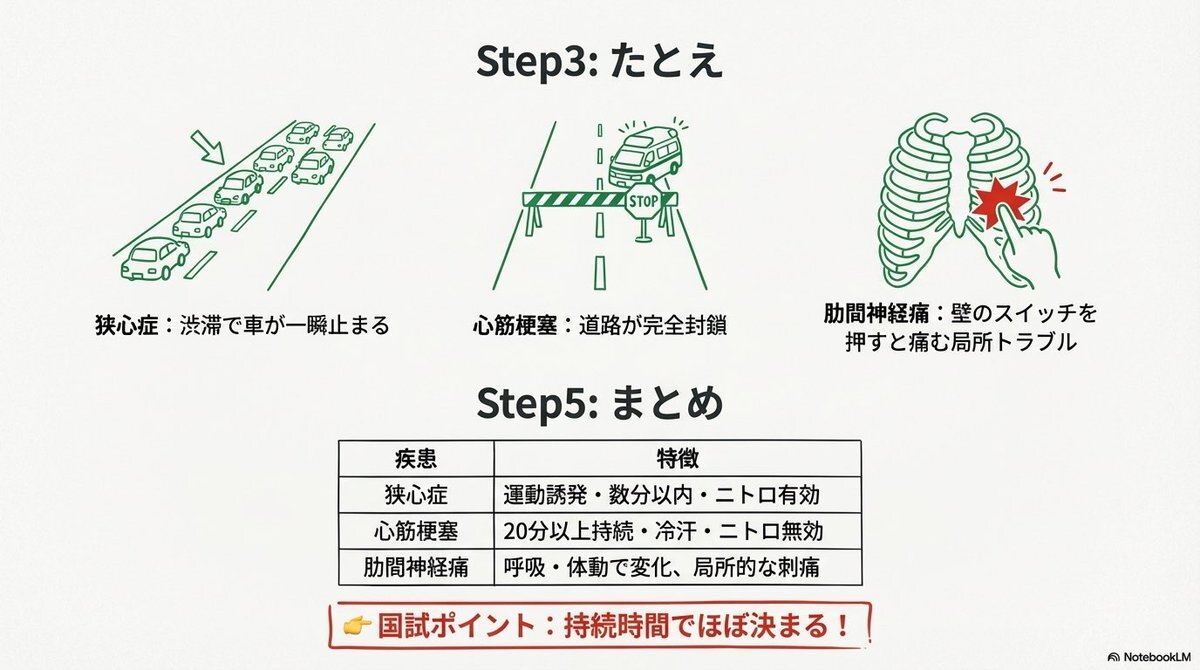 Step3: たとえ

STOP

狭心症：渋滞で車が一瞬止まる

心筋梗塞：道路が完全封鎖

肋間神経痛：壁のスイッチを押すと痛む局所トラブル

Step5: まとめ

| 疾患 | 特徴 |
|---|---|
| 狭心症 | 運動誘発・数分以内・ニトロ有効 |
| 心筋梗塞 | 20分以上持続・冷汗・ニトロ無効 |
| 肋間神経痛 | 呼吸・体動で変化、局所的な刺痛 |

👉 国試ポイント：持続時間でほぼ決まる！

NotebookLM