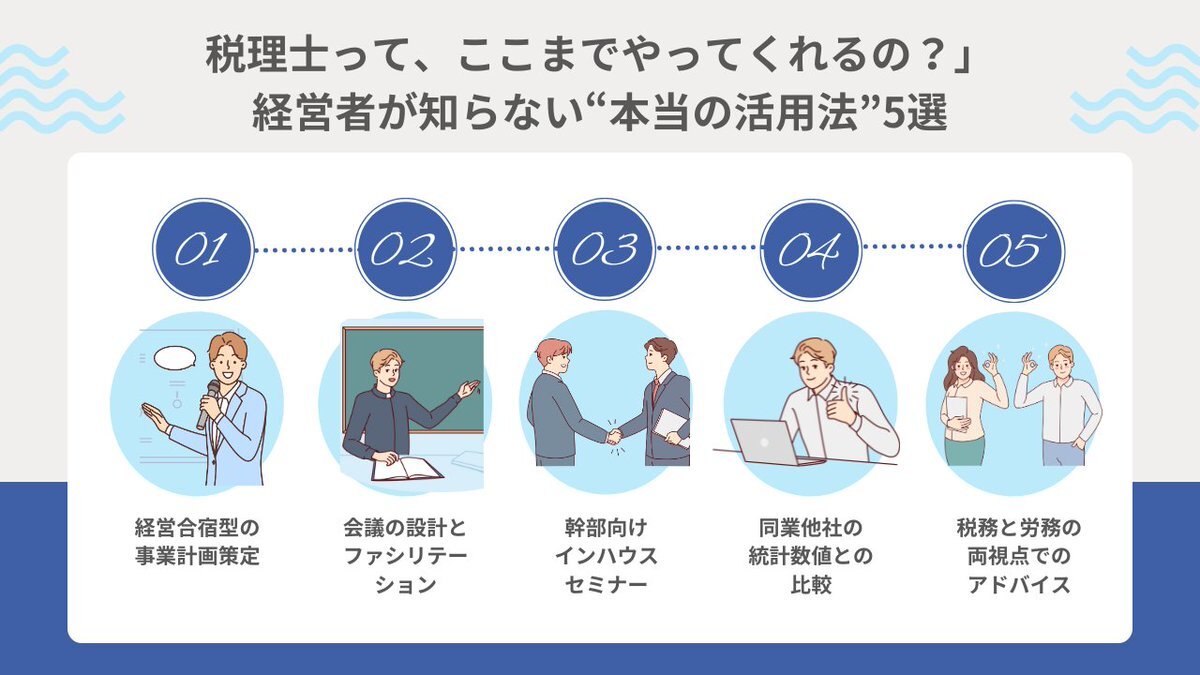 税理士って、ここまでやってくれるの？」
経営者が知らない“本当の活用法”5選

01
02
03
04
05

経営合宿型の事業計画策定

会議の設計とファシリテーション

幹部向けインハウスセミナー

同業他社の統計数値との比較

税務と労務の両視点でのアドバイス