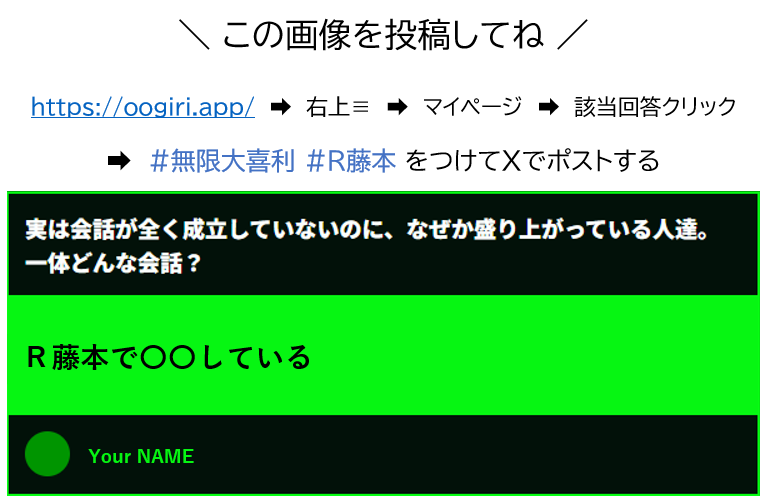 ＼ この画像を投稿してね ／

https://oogiri.app/ ➡ 右上≡ ➡ マイページ ➡ 該当回答クリック

➡ #無限大喜利 #R藤本 をつけてXでポストする

実は会話が全く成立していないのに、なぜか盛り上がっている人達。一体どんな会話？

R 藤本で〇〇している

Your NAME