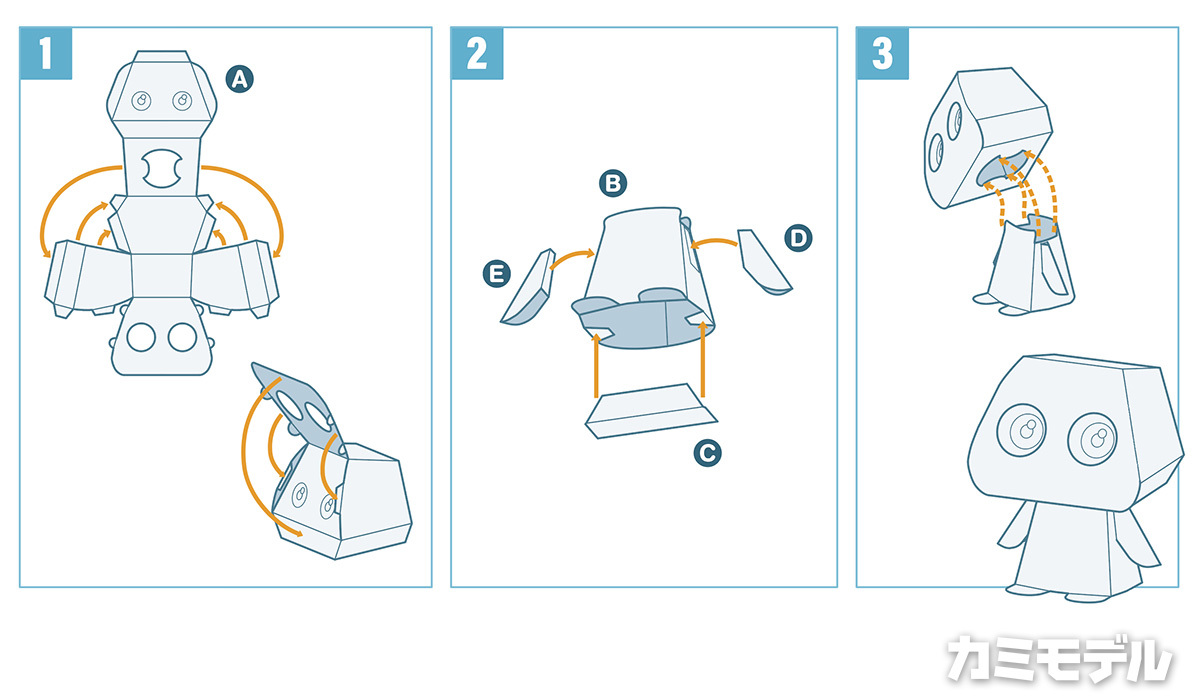 1

A

2

B

E

D

C

3

カミモデル