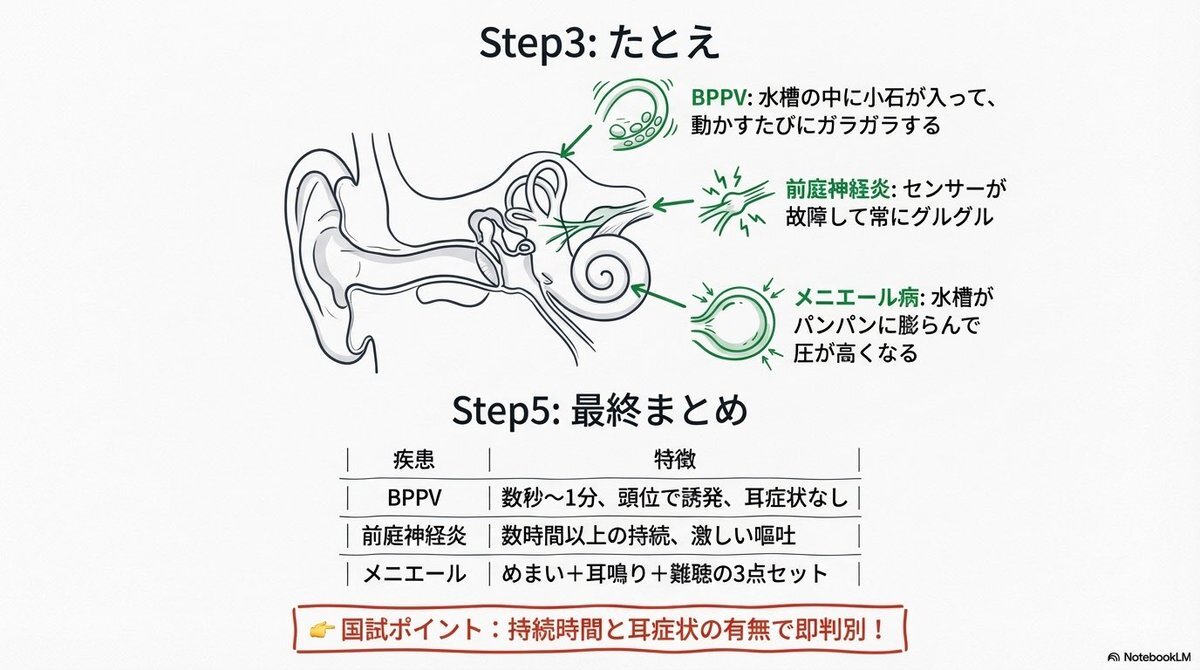 Step3: たとえ

BPPV: 水槽の中に小石が入って、動かすたびにガラガラする

前庭神経炎: センサーが故障して常にグルグル

メニエール病: 水槽がパンパンに膨らんで圧が高くなる

Step5: 最終まとめ

| 疾患 | 特徴 |
|---|---|
| BPPV | 数秒〜1分、頭位で誘発、耳症状なし |
| 前庭神経炎 | 数時間以上の持続、激しい嘔吐 |
| メニエール | めまい＋耳鳴り＋難聴の3点セット |

👉 国試ポイント：持続時間と耳症状の有無で即判別！

NotebookLM