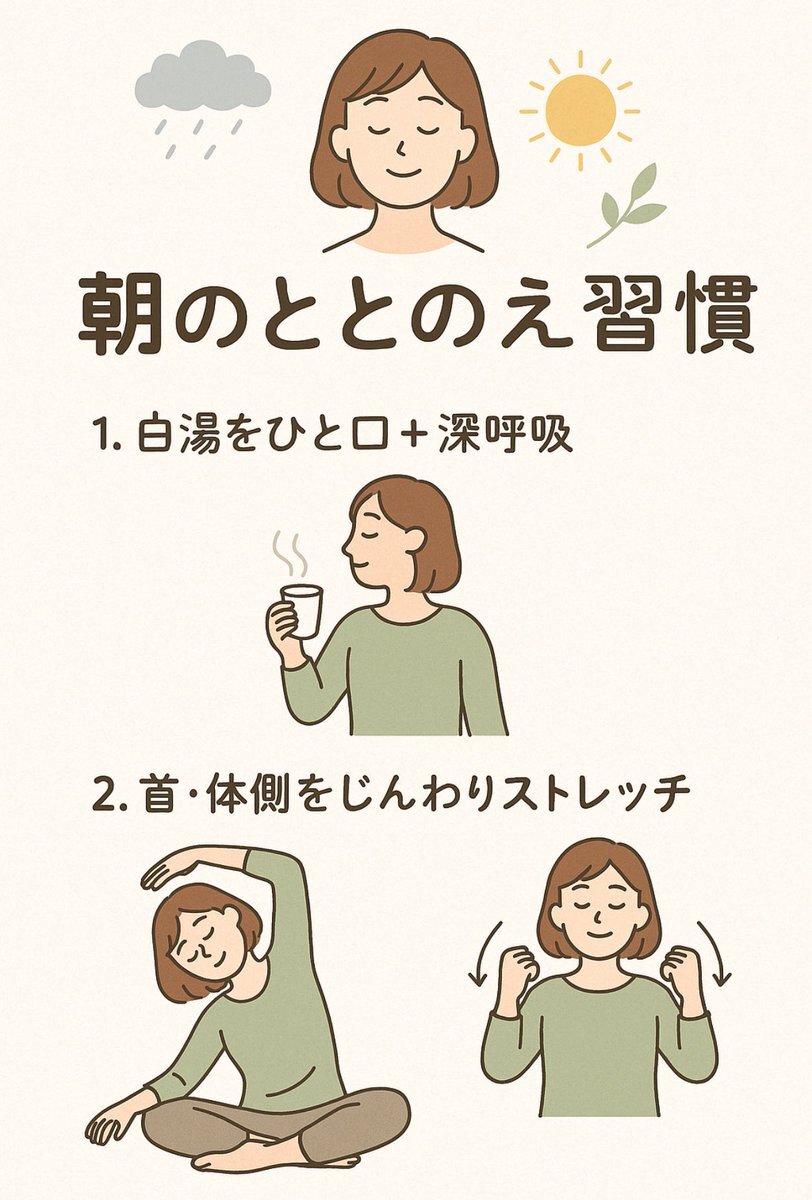 朝のととのえ習慣

1. 白湯をひと口＋深呼吸

2. 首・体側をじんわりストレッチ