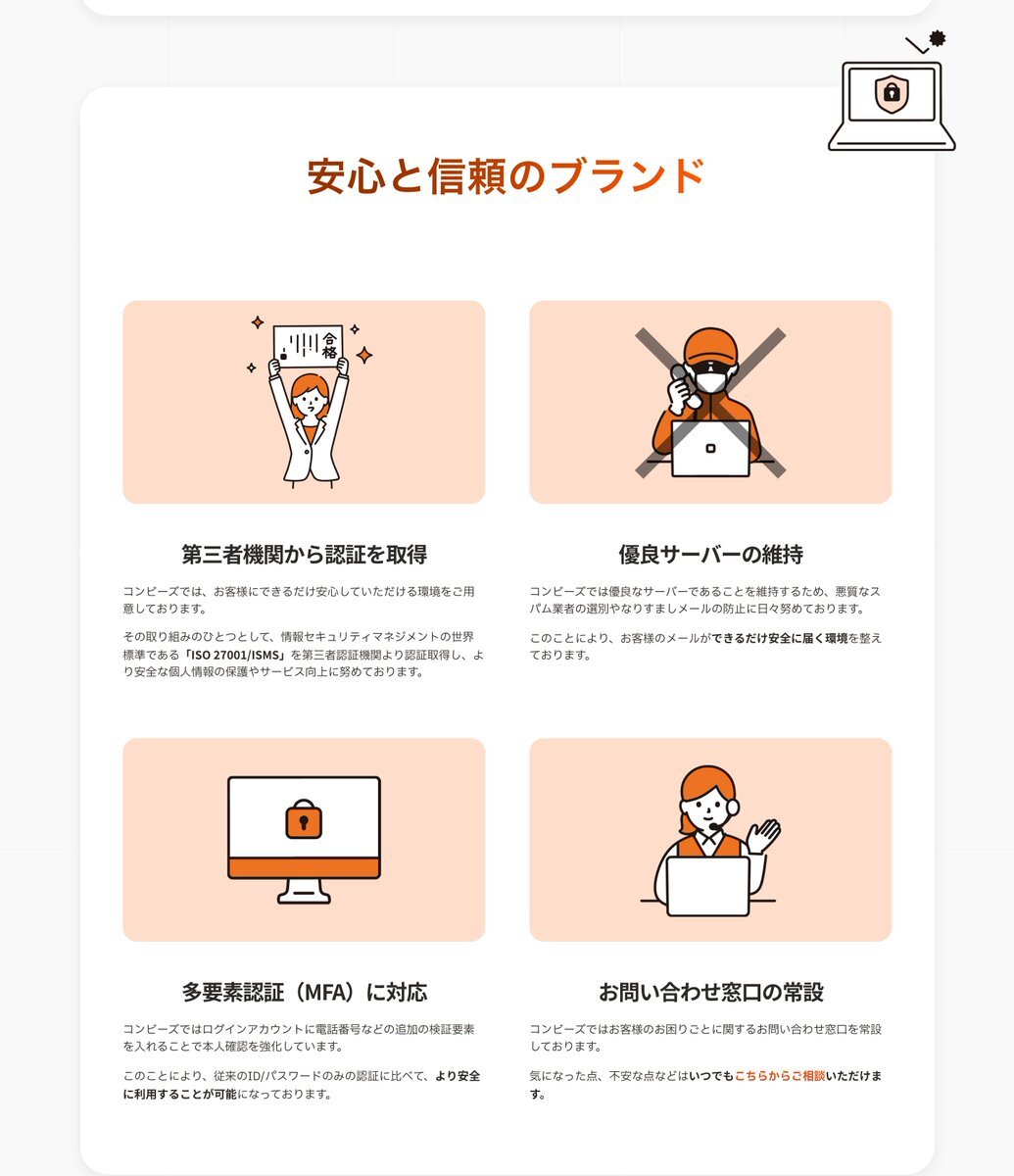 安心と信頼のブランド

合格

第三者機関から認証を取得

コンビーズでは、お客様にできるだけ安心していただける環境をご用意しております。

その取り組みのひとつとして、情報セキュリティマネジメントの世界標準である「ISO 27001/ISMS」を第三者認証機関より認証取得し、より安全な個人情報の保護やサービス向上に努めております。

優良サーバーの維持

コンビーズでは優良なサーバーであることを維持するため、悪質なスパム業者の選別やなりすましメールの防止に日々努めております。

このことにより、お客様のメールができるだけ安全に届く環境を整えております。

多要素認証（MFA）に対応

コンビーズではログインアカウントに電話番号などの追加の検証要素を入れることで本人確認を強化しています。

このことにより、従来のID/パスワードのみの認証に比べて、より安全に利用することが可能になっております。

お問い合わせ窓口の常設

コンビーズではお客様のお困りごとに関するお問い合わせ窓口を常設しております。

気になった点、不安な点などはいつでもこちらからご相談いただけます。