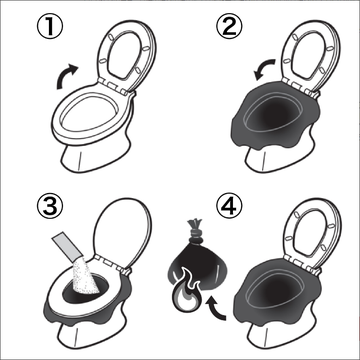 ①

②

③

④