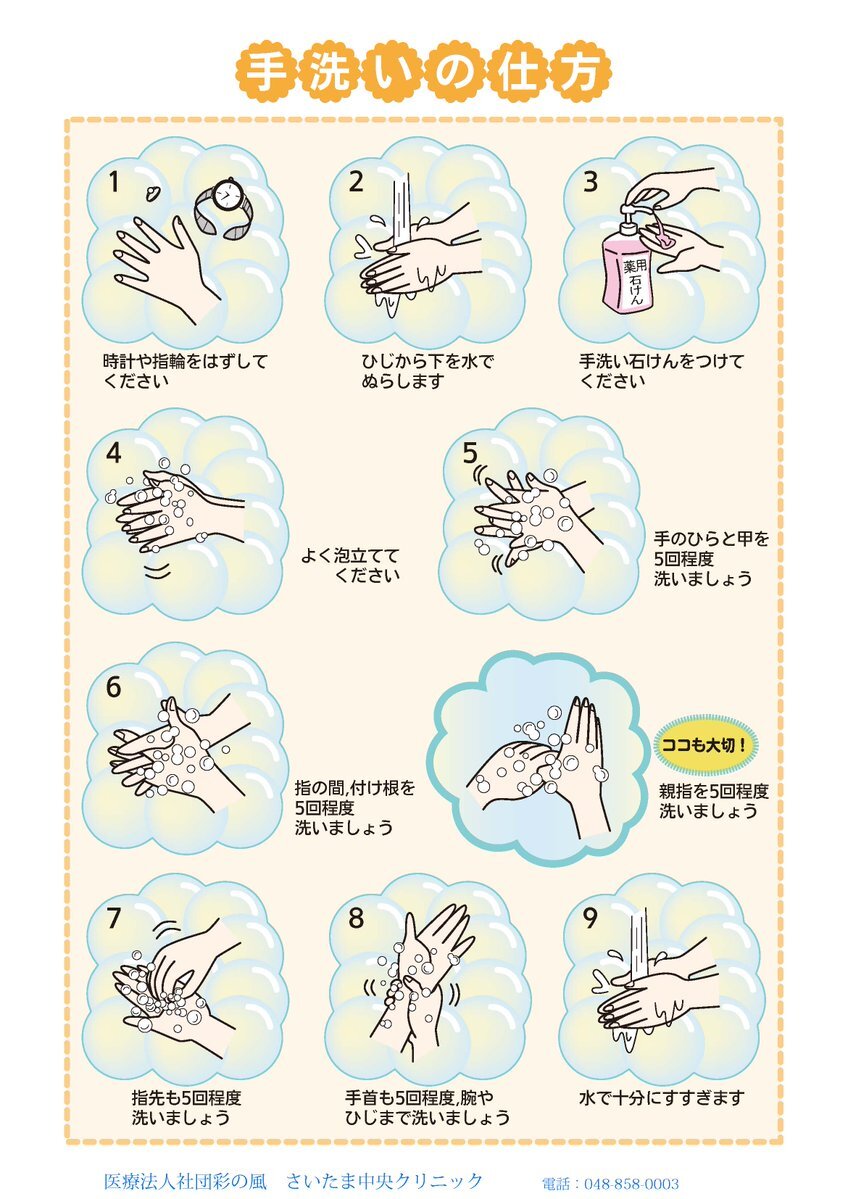 手洗いの仕方

1
時計や指輪をはずしてください

2
ひじから下を水でぬらします

3
薬用石けん
手洗い石けんをつけてください

4
よく泡立ててください

5
手のひらと甲を5回程度洗いましょう

6
指の間,付け根を5回程度洗いましょう

ココも大切！
親指を5回程度洗いましょう

7
指先も5回程度洗いましょう

8
手首も5回程度,腕やひじまで洗いましょう

9
水で十分にすすぎます

医療法人社団彩の風　さいたま中央クリニック　電話：048-858-0003