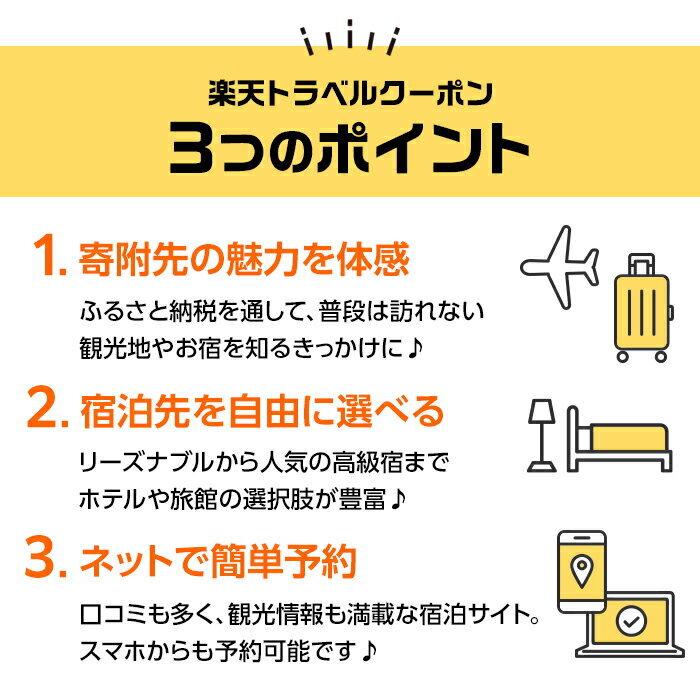 楽天トラベルクーポン
3つのポイント

1. 寄附先の魅力を体感

ふるさと納税を通して、普段は訪れない観光地やお宿を知るきっかけに♪

2. 宿泊先を自由に選べる

リーズナブルから人気の高級宿までホテルや旅館の選択肢が豊富♪

3. ネットで簡単予約

口コミも多く、観光情報も満載な宿泊サイト。スマホからも予約可能です♪