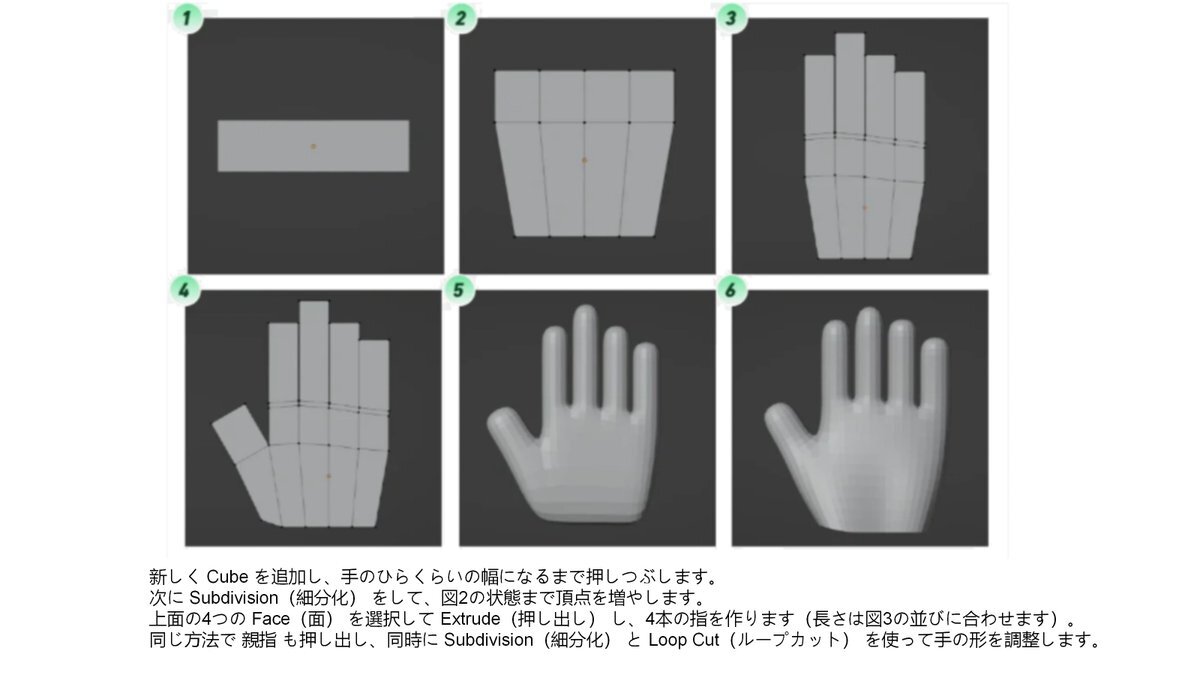 1

2

3

4

5

6

新しく Cube を追加し、手のひらくらいの幅になるまで押しつぶします。
次に Subdivision（細分化） をして、図2の状態まで頂点を増やします。
上面の4つの Face（面） を選択して Extrude（押し出し） し、4本の指を作ります（長さは図3の並びに合わせます）。
同じ方法で 親指 も押し出し、同時に Subdivision（細分化） と Loop Cut（ループカット） を使って手の形を調整します。