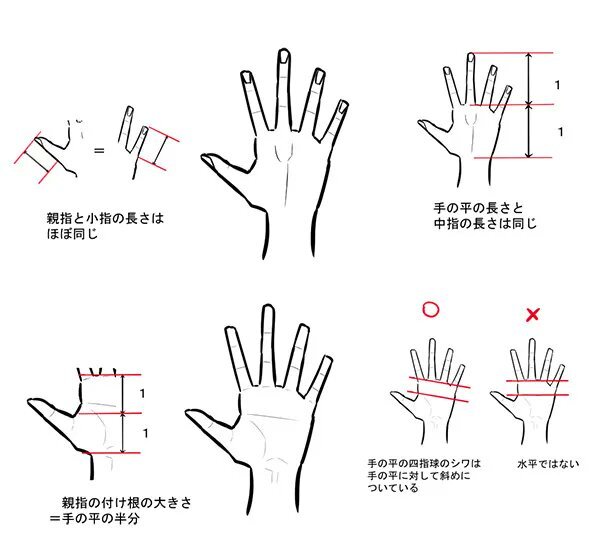 =

親指と小指の長さは
ほぼ同じ

1

1

手の平の長さと
中指の長さは同じ

1

1

親指の付け根の大きさ
＝手の平の半分

○

×

手の平の四指球のシワは
手の平に対して斜めに
ついている

水平ではない