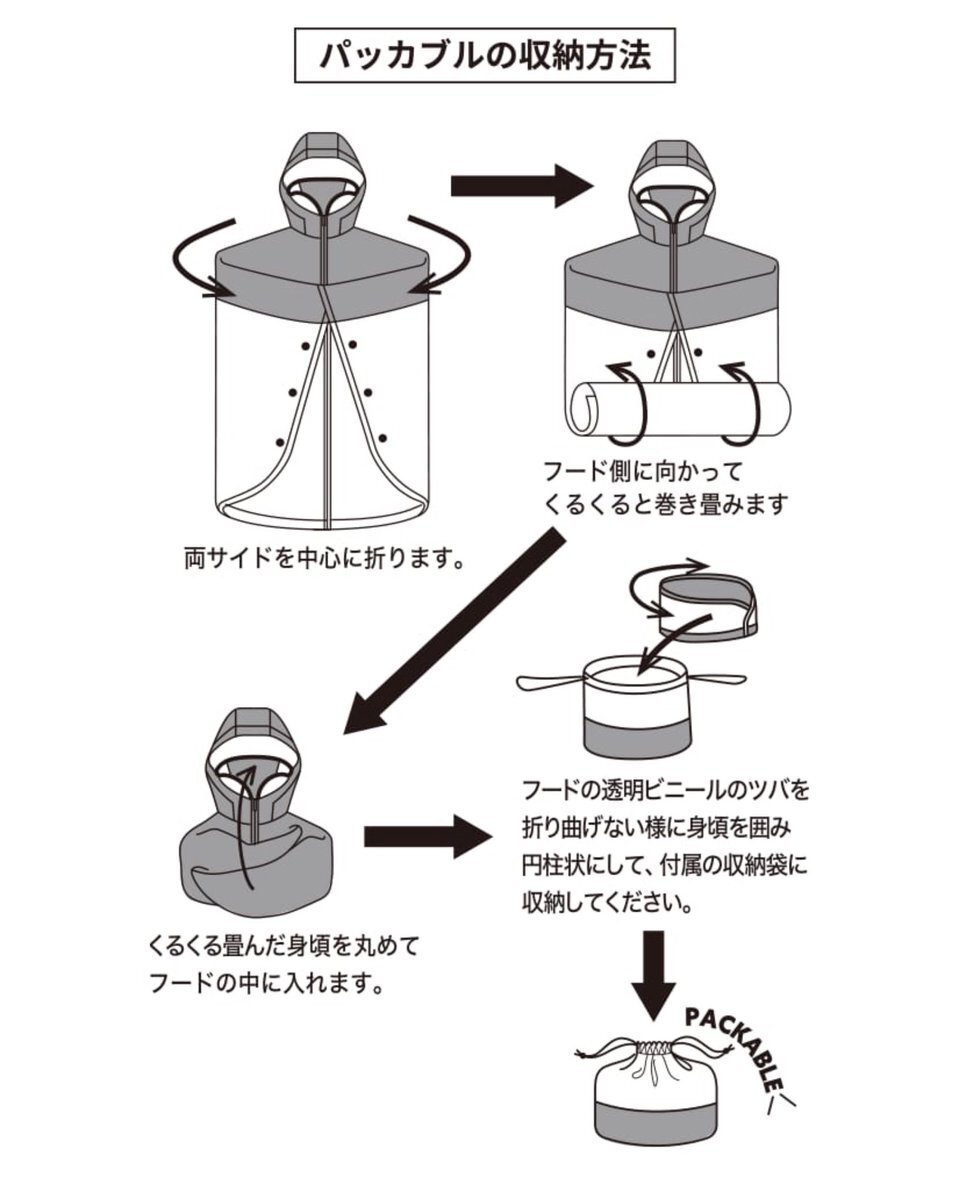 パッカブルの収納方法

両サイドを中心に折ります。

フード側に向かって
くるくると巻き畳みます

くるくる畳んだ身頃を丸めて
フードの中に入れます。

フードの透明ビニールのツバを
折り曲げない様に身頃を囲み
円柱状にして、付属の収納袋に
収納してください。

PACKABLE