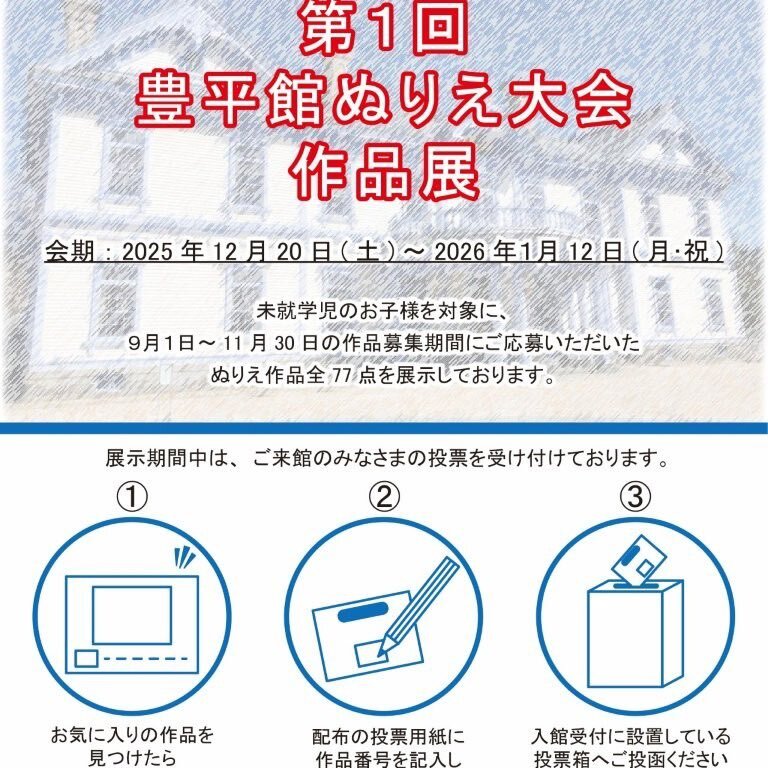 第1回
豊平館ぬりえ大会
作品展

会期：2025 年 12 月 20 日（土）～ 2026 年1月 12 日（月·祝）

未就学児のお子様を対象に、
9月1日～ 11 月 30 日の作品募集期間にご応募いただいた
ぬりえ作品全 77 点を展示しております。

展示期間中は、ご来館のみなさまの投票を受け付けております。

①
お気に入りの作品を
見つけたら

②
配布の投票用紙に
作品番号を記入し

③
入館受付に設置している
投票箱へご投函ください