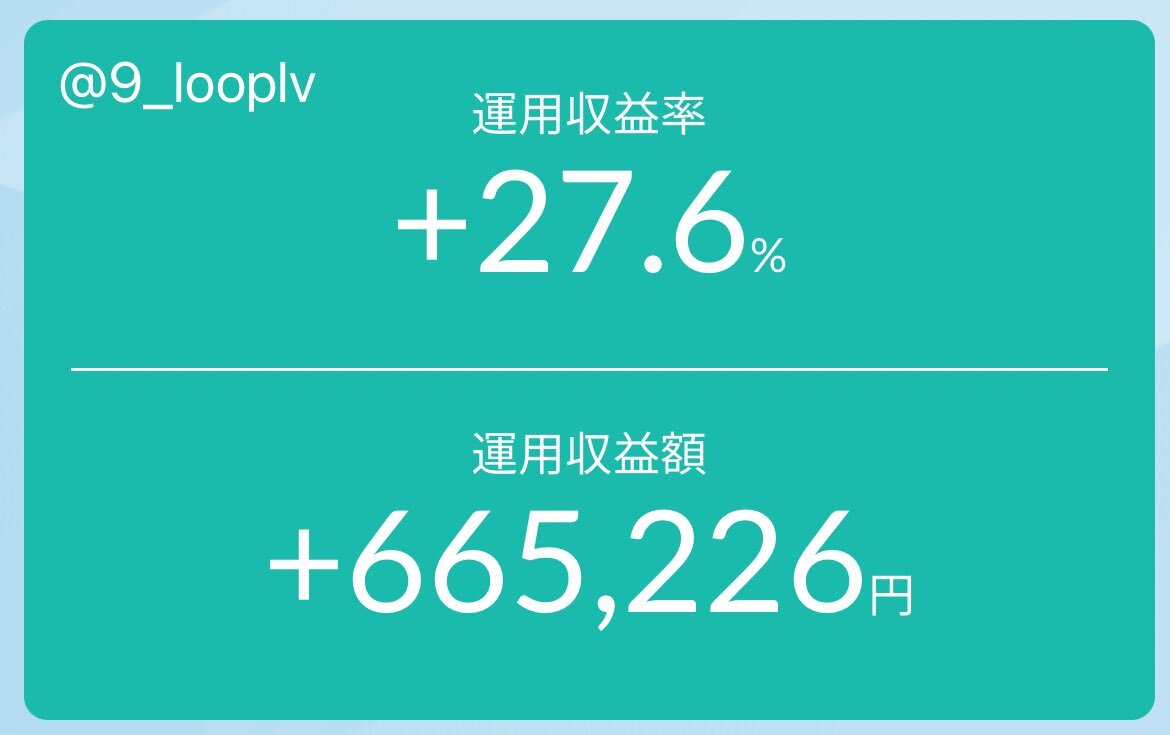 @9_looplv

運用収益率
+27.6%

運用収益額
+665,226円