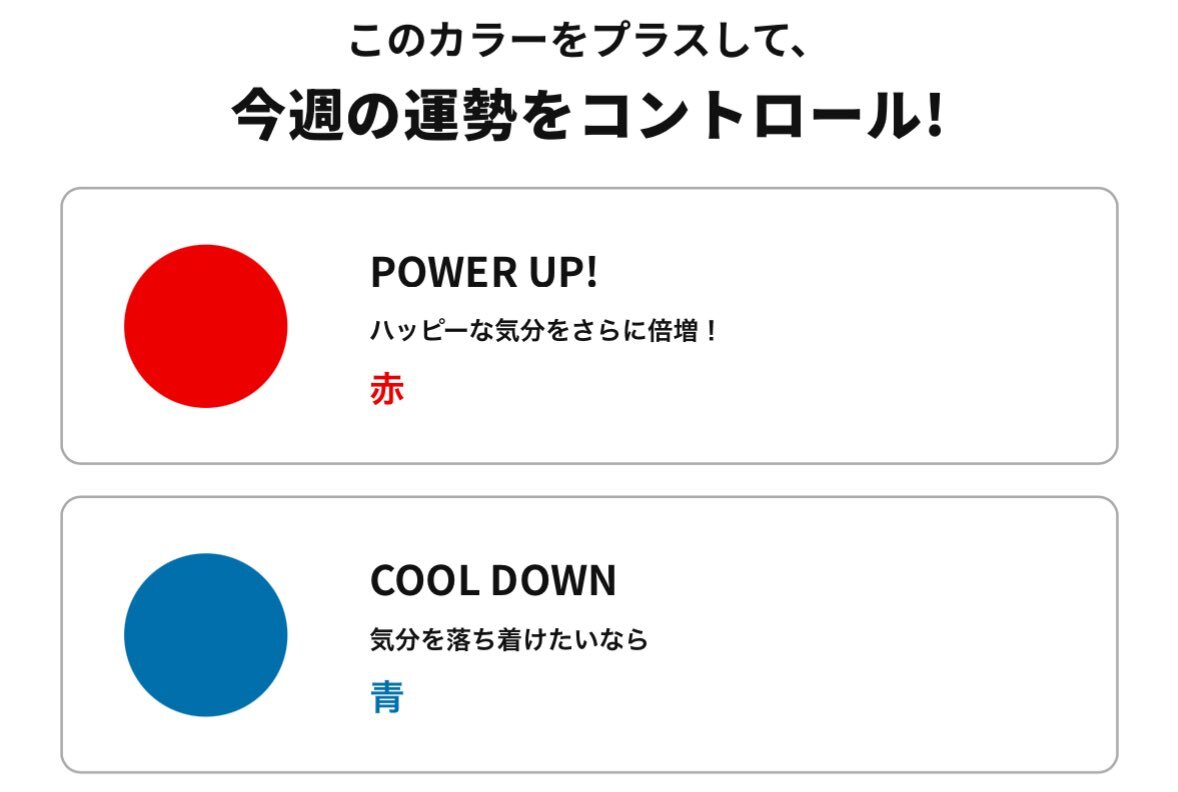 このカラーをプラスして、
今週の運勢をコントロール!

POWER UP!
ハッピーな気分をさらに倍増！
赤

COOL DOWN
気分を落ち着けたいなら
青