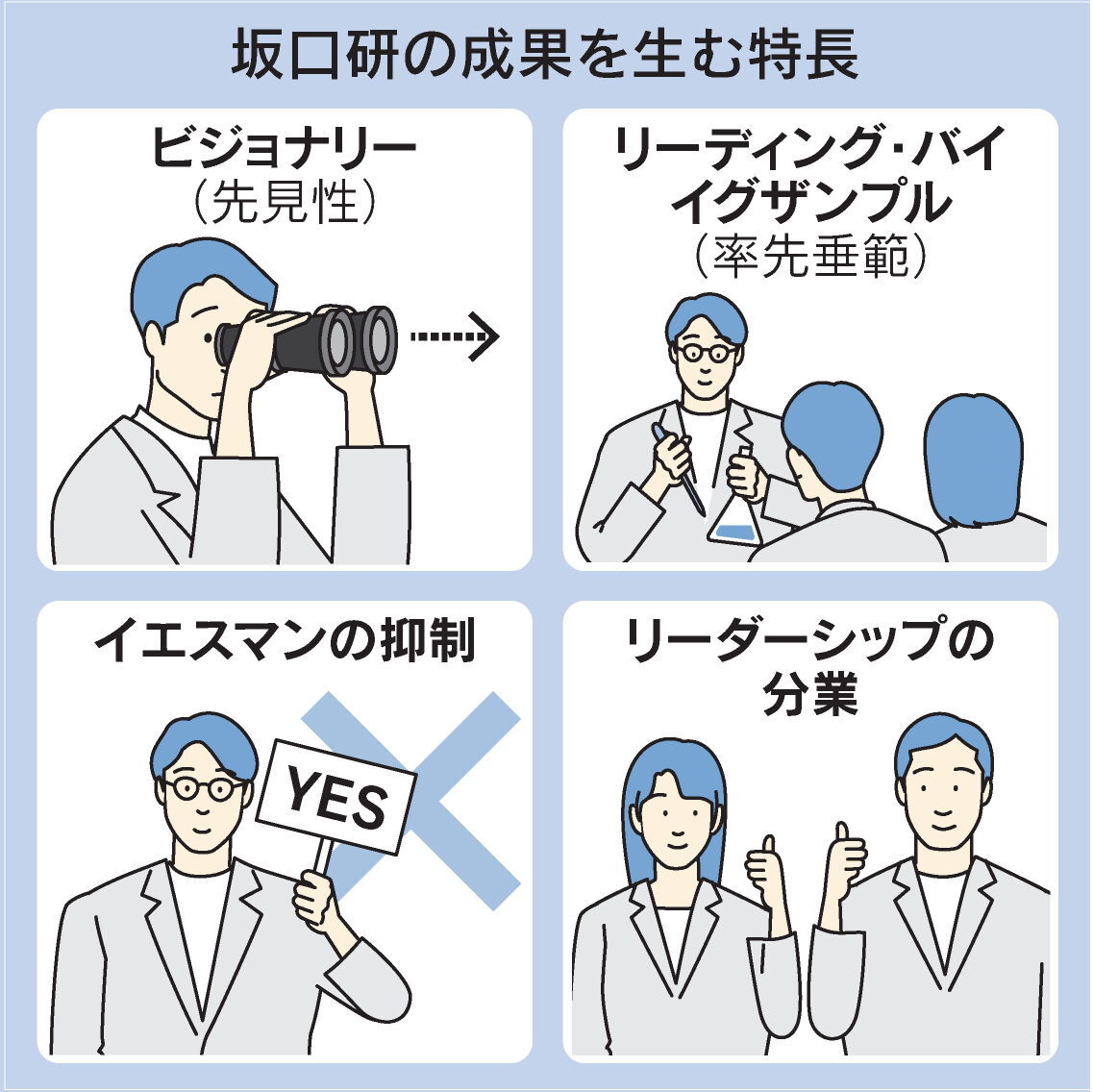 坂口研の成果を生む特長

ビジョナリー
（先見性）

リーディング・バイ
イグザンプル
（率先垂範）

イエスマンの抑制

YES

リーダーシップの
分業