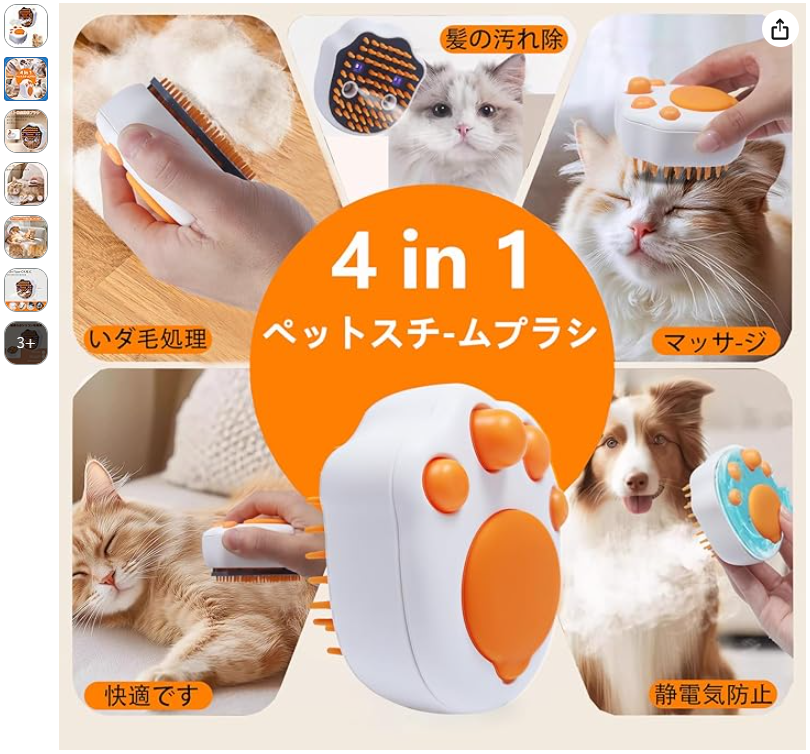 3+

髪の汚れ除

4 in 1
ペットスチ-ムプラシ

いダ毛処理

マッサ-ジ

快適です

静電気防止