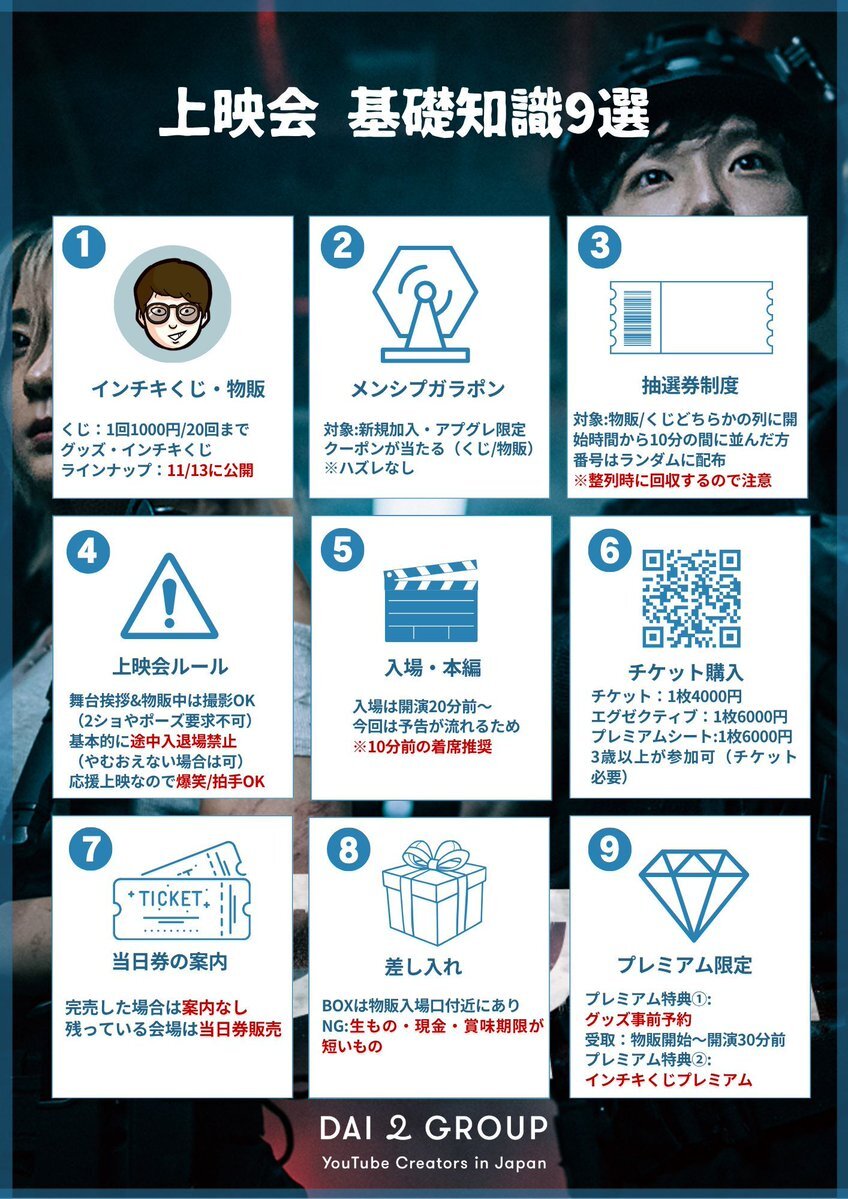 上映会 基礎知識9選

1
インチキくじ・物販
くじ：1回1000円/20回まで
グッズ・インチキくじ
ラインナップ：11/13に公開

2
メンシプガラポン
対象:新規加入・アプグレ限定
クーポンが当たる（くじ/物販）
※ハズレなし

3
抽選券制度
対象:物販/くじどちらかの列に開始時間から10分の間に並んだ方
番号はランダムに配布
※整列時に回収するので注意

4
上映会ルール
舞台挨拶&物販中は撮影OK
（2ショやポーズ要求不可）
基本的に途中入退場禁止
（やむおえない場合は可）
応援上映なので爆笑/拍手OK

5
入場・本編
入場は開演20分前〜
今回は予告が流れるため
※10分前の着席推奨

6
チケット購入
チケット：1枚4000円
エグゼクティブ：1枚6000円
プレミアムシート:1枚6000円
3歳以上が参加可（チケット必要）

7
TICKET
当日券の案内
完売した場合は案内なし
残っている会場は当日券販売

8
差し入れ
BOXは物販入場口付近にあり
NG:生もの・現金・賞味期限が短いもの

9
プレミアム限定
プレミアム特典①:
グッズ事前予約
受取：物販開始〜開演30分前
プレミアム特典②:
インチキくじプレミアム

DAI 2 GROUP
YouTube Creators in Japan