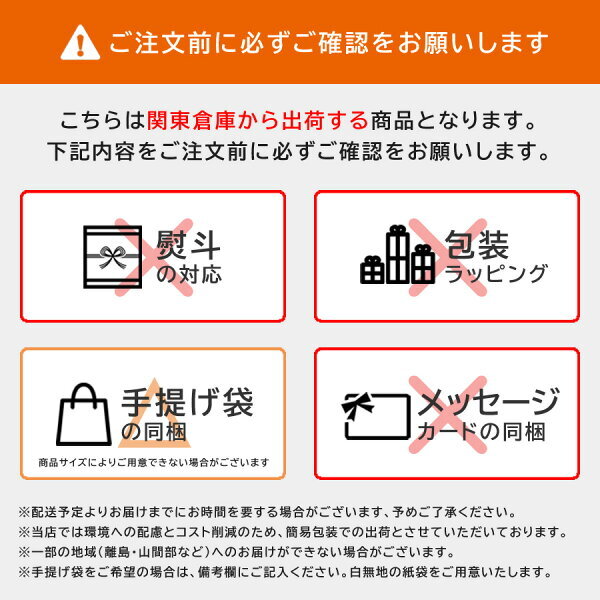 ご注文前に必ずご確認をお願いします

こちらは関東倉庫から出荷する商品となります。
下記内容をご注文前に必ずご確認をお願いします。

熨斗
の対応

包装
ラッピング

手提げ袋
の同梱
商品サイズによりご用意できない場合がございます

メッセージ
カードの同梱

※配送予定よりお届けまでにお時間を要する場合がございます、予めご了承ください。
※当店では環境への配慮とコスト削減のため、簡易包装での出荷とさせていただいております。
※一部の地域（離島・山間部など）へのお届けができない場合がございます。
※手提げ袋をご希望の場合は、備考欄にご記入ください。白無地の紙袋をご用意いたします。