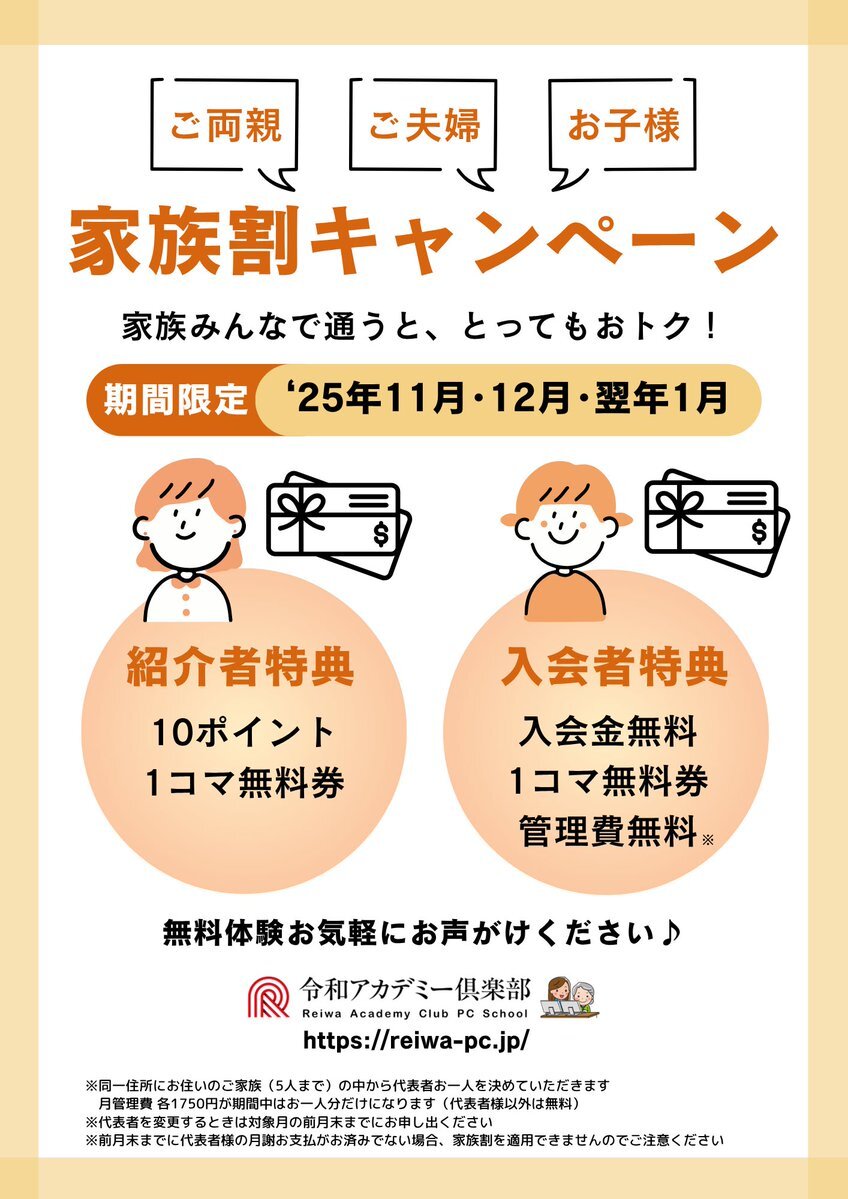 ご両親　ご夫婦　お子様

家族割キャンペーン

家族みんなで通うと、とってもおトク！

期間限定　‘25年11月・12月・翌年1月

$

$

紹介者特典
10ポイント
1コマ無料券

入会者特典
入会金無料
1コマ無料券
管理費無料※

無料体験お気軽にお声がけください♪

令和アカデミー倶楽部
Reiwa Academy Club PC School
https://reiwa-pc.jp/

※同一住所にお住いのご家族（5人まで）の中から代表者お一人を決めていただきます
月管理費 各1750円が期間中はお一人分だけになります（代表者様以外は無料）
※代表者を変更するときは対象月の前月末までにお申し出ください
※前月末までに代表者様の月謝お支払がお済みでない場合、家族割を適用できませんのでご注意ください