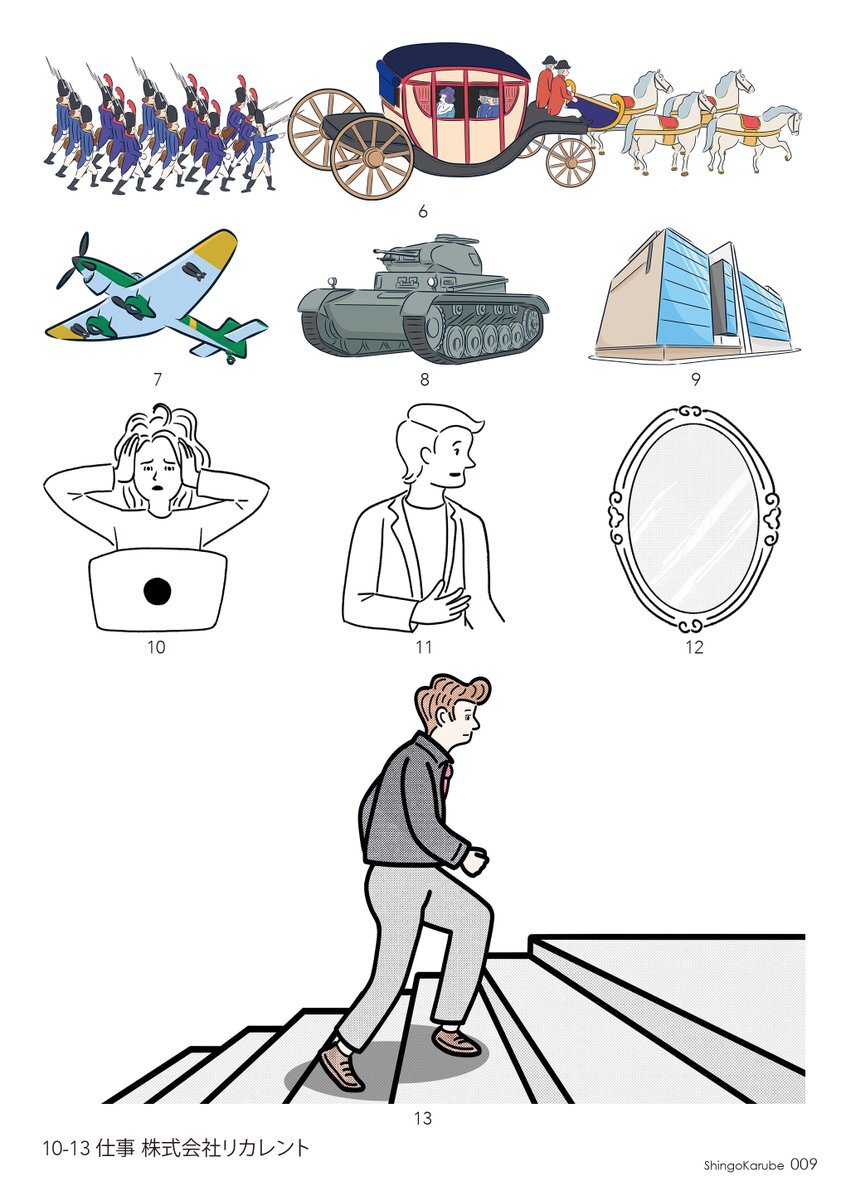 6

7

8

9

10

11

12

13

10-13 仕事 株式会社リカレント

ShingoKarube 009