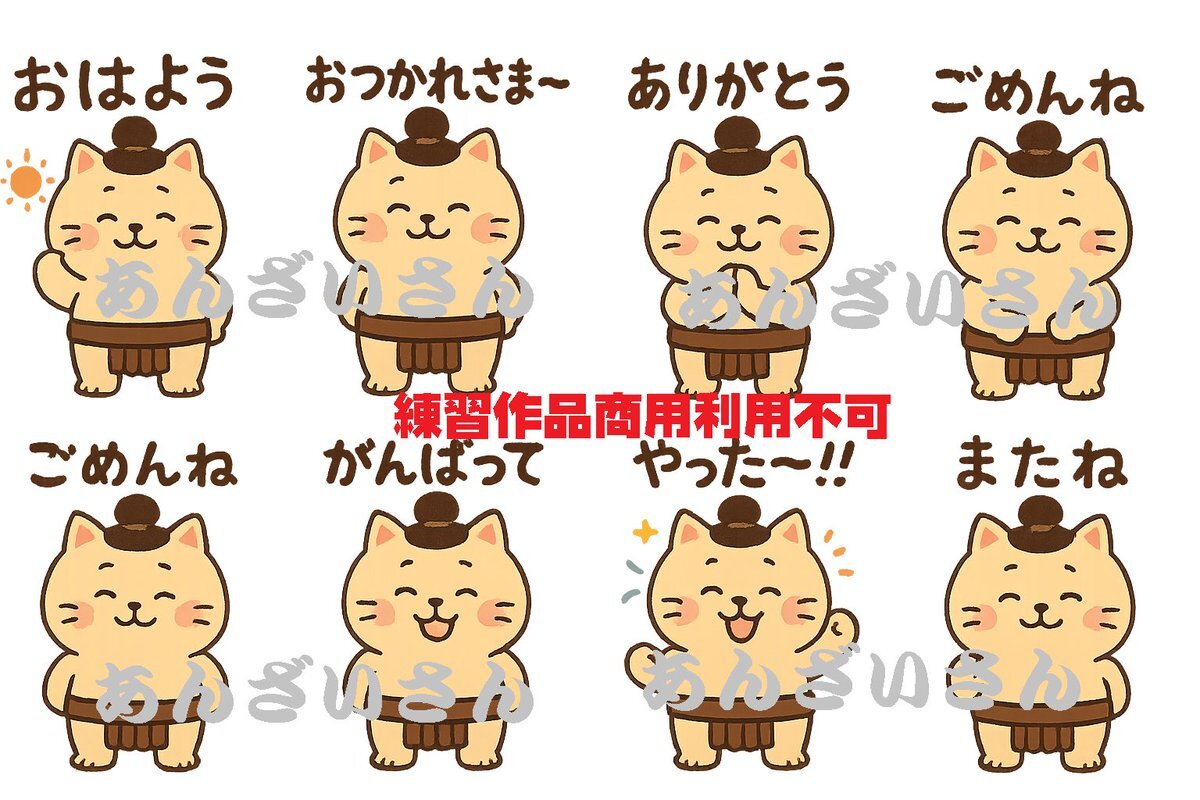 おはよう　おつかれさま~　ありがとう　ごめんね

あんざいさん　あんざいさん

練習作品商用利用不可

ごめんね　がんばって　やった~!!　またね

あんざいさん　あんざいさん