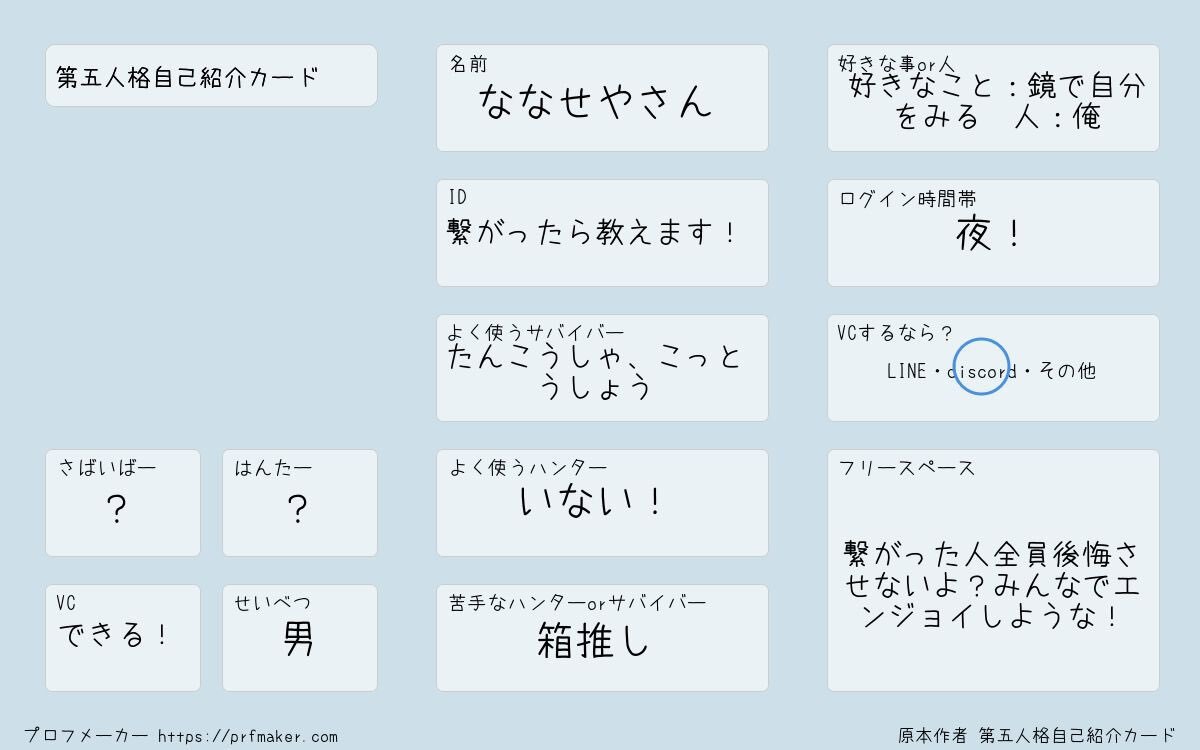 第五人格自己紹介カード

さばいばー
?

はんたー
?

VC
できる!

せいべつ
男

名前
ななせやさん

ID
繋がったら教えます!

よく使うサバイバー
たんこうしゃ、こっとうしょう

よく使うハンター
いない!

苦手なハンターorサバイバー
箱推し

好きな事or人
好きなこと:鏡で自分をみる 人:俺

ログイン時間帯
夜!

VCするなら?
LINE・discord・その他

フリースペース
繋がった人全員後悔させないよ?みんなでエンジョイしような!

プロフメーカー https://prfmaker.com

原本作者 第五人格自己紹介カード