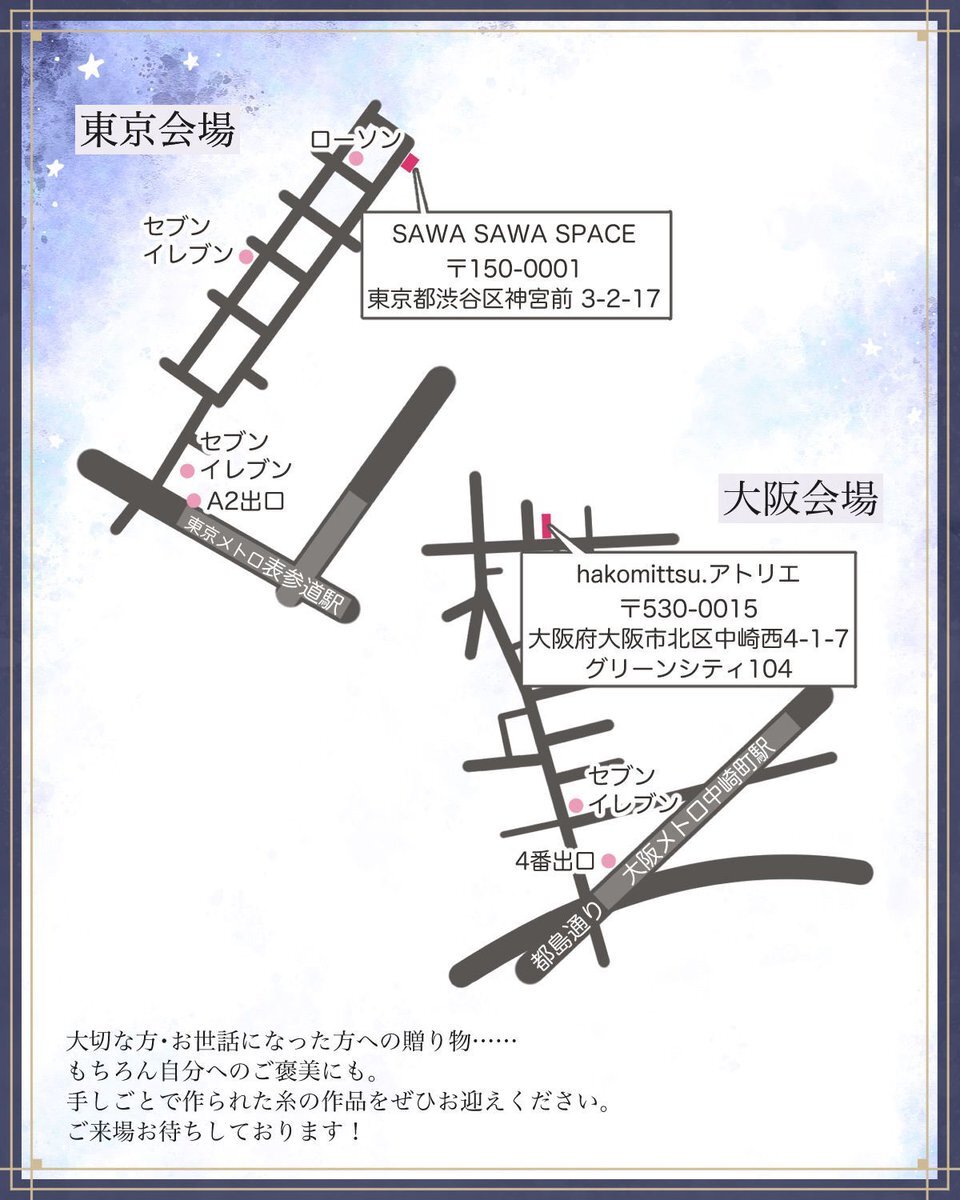 東京会場

ローソン

セブン
イレブン

SAWA SAWA SPACE
〒150-0001
東京都渋谷区神宮前 3-2-17

セブン
イレブン
A2出口

東京メトロ表参道駅

大阪会場

hakomittsu.アトリエ
〒530-0015
大阪府大阪市北区中崎西4-1-7
グリーンシティ104

セブン
イレブン

4番出口

大阪メトロ中崎町駅

都島通り

大切な方・お世話になった方への贈り物……
もちろん自分へのご褒美にも。
手しごとで作られた糸の作品をぜひお迎えください。
ご来場お待ちしております！