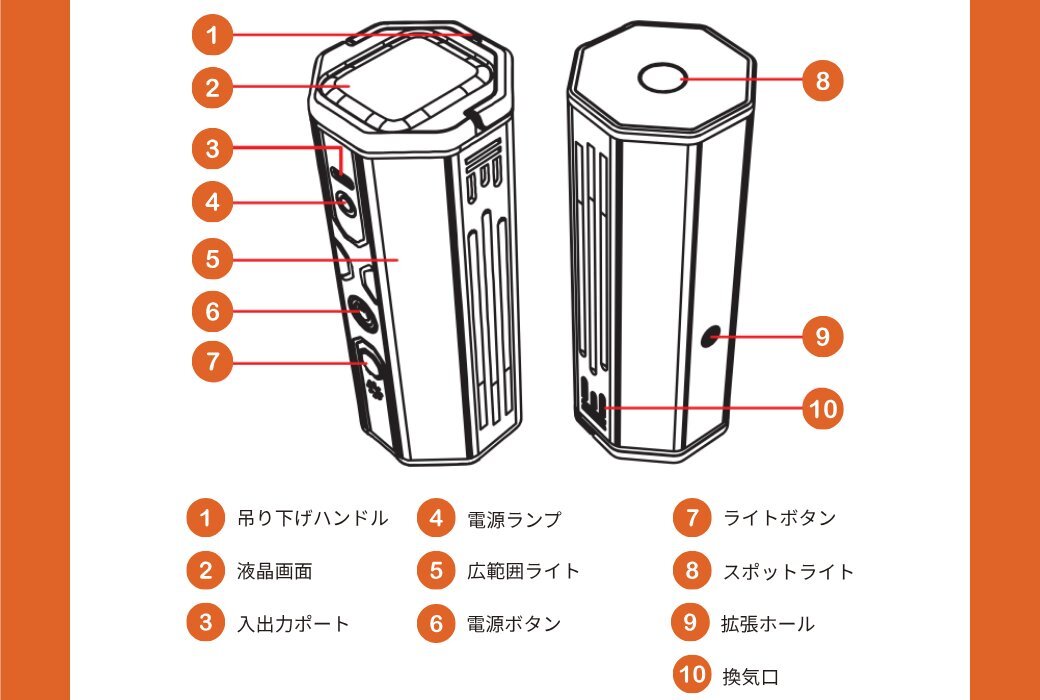 1
2
3
4
5
6
7
8
9
10

1 吊り下げハンドル
2 液晶画面
3 入出力ポート

4 電源ランプ
5 広範囲ライト
6 電源ボタン

7 ライトボタン
8 スポットライト
9 拡張ホール
10 換気口