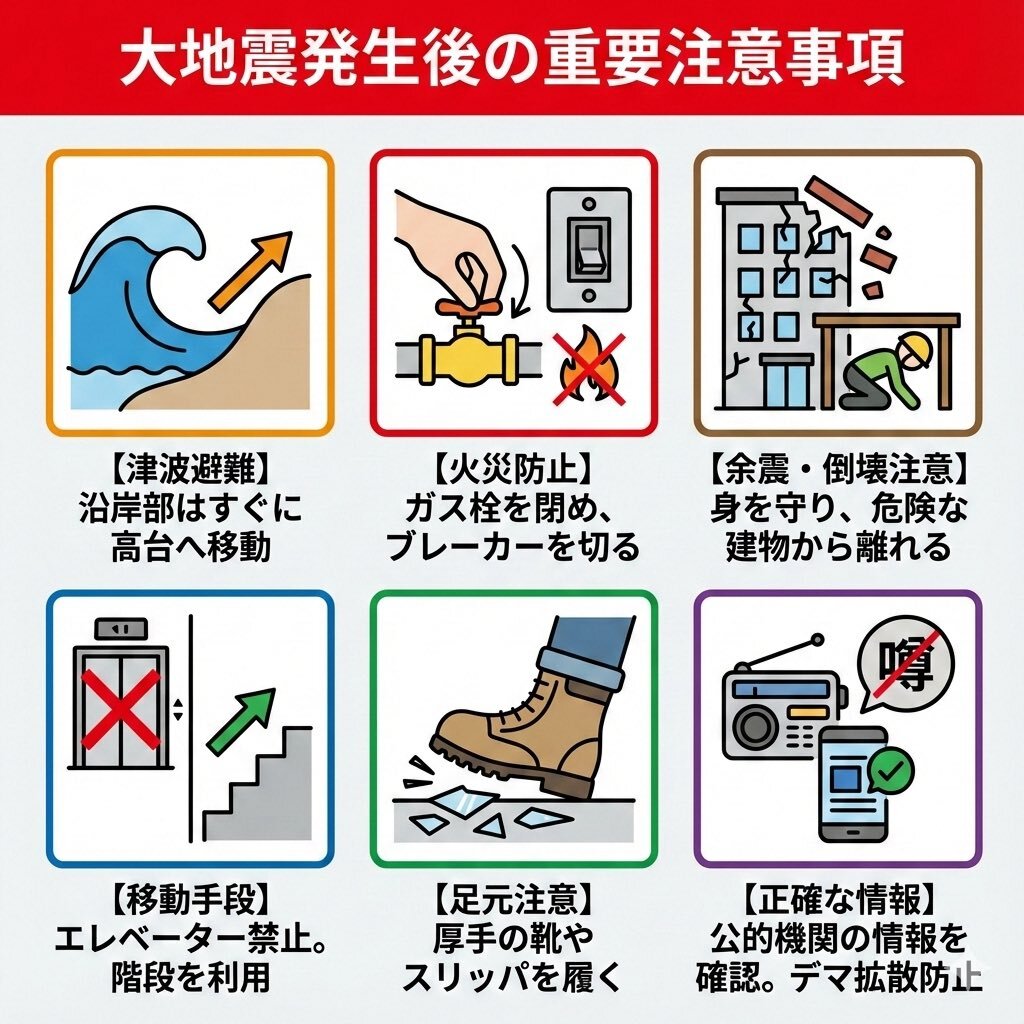 大地震発生後の重要注意事項

【津波避難】
沿岸部はすぐに高台へ移動

【火災防止】
ガス栓を閉め、ブレーカーを切る

【余震・倒壊注意】
身を守り、危険な建物から離れる

【移動手段】
エレベーター禁止。階段を利用

【足元注意】
厚手の靴やスリッパを履く

噂

【正確な情報】
公的機関の情報を確認。デマ拡散防止