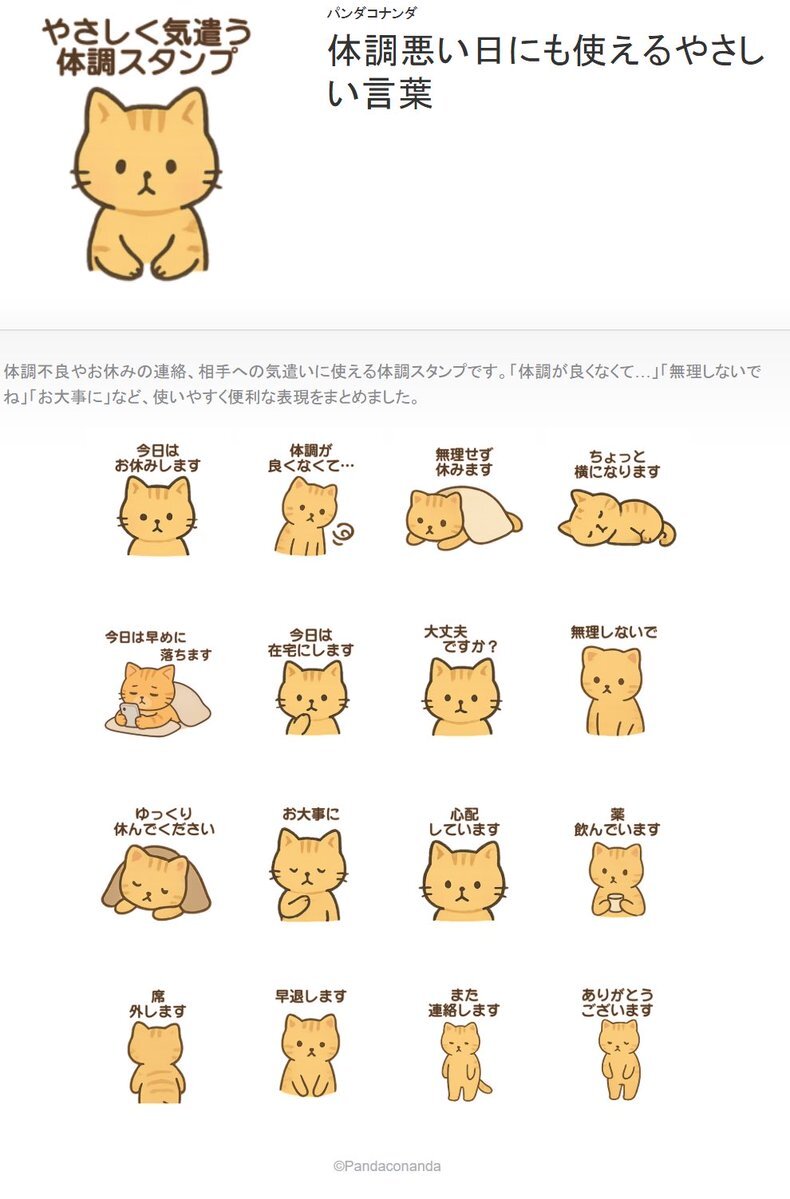 やさしく気遣う
体調スタンプ

パンダコナンダ

体調悪い日にも使えるやさしい言葉

体調不良やお休みの連絡、相手への気遣いに使える体調スタンプです。「体調が良くなくて…」「無理しないでね」「お大事に」など、使いやすく便利な表現をまとめました。

今日は
お休みします

体調が
良くなくて…

無理せず
休みます

ちょっと
横になります

今日は早めに
落ちます

今日は
在宅にします

大丈夫
ですか？

無理しないで

ゆっくり
休んでください

お大事に

心配
しています

薬
飲んでいます

席
外します

早退します

また
連絡します

ありがとう
ございます

©Pandaconanda