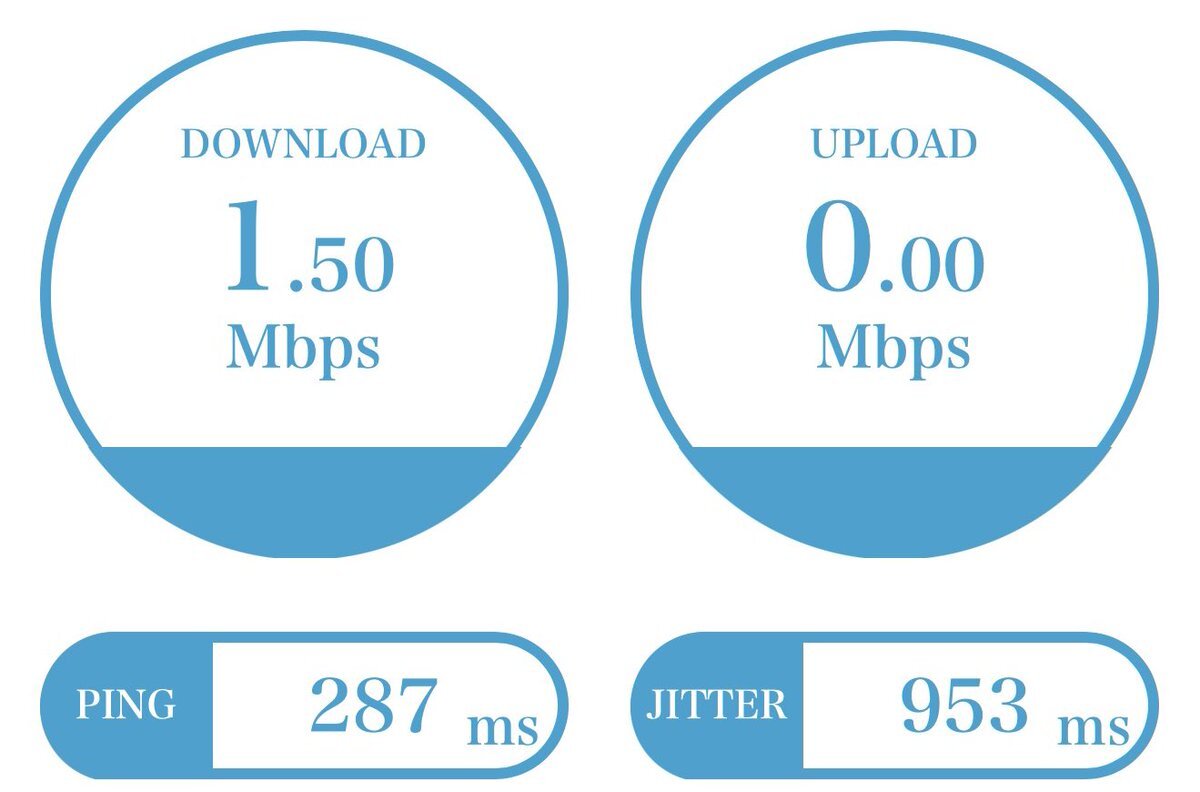 DOWNLOAD
1.50
Mbps

UPLOAD
0.00
Mbps

PING 287 ms

JITTER 953 ms