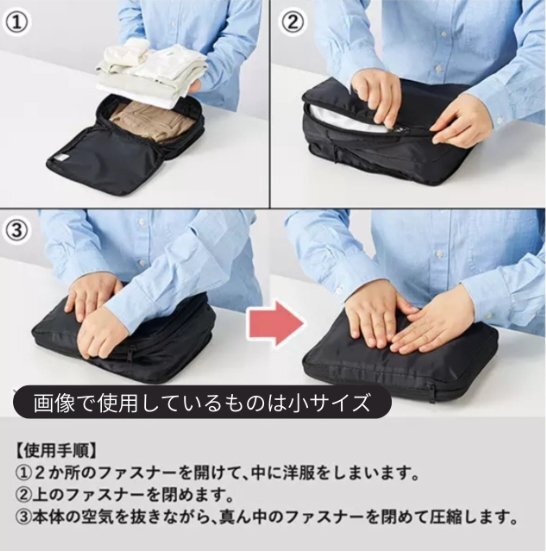 ①

②

③

画像で使用しているものは小サイズ

【使用手順】
①２か所のファスナーを開けて、中に洋服をしまいます。
②上のファスナーを閉めます。
③本体の空気を抜きながら、真ん中のファスナーを閉めて圧縮します。