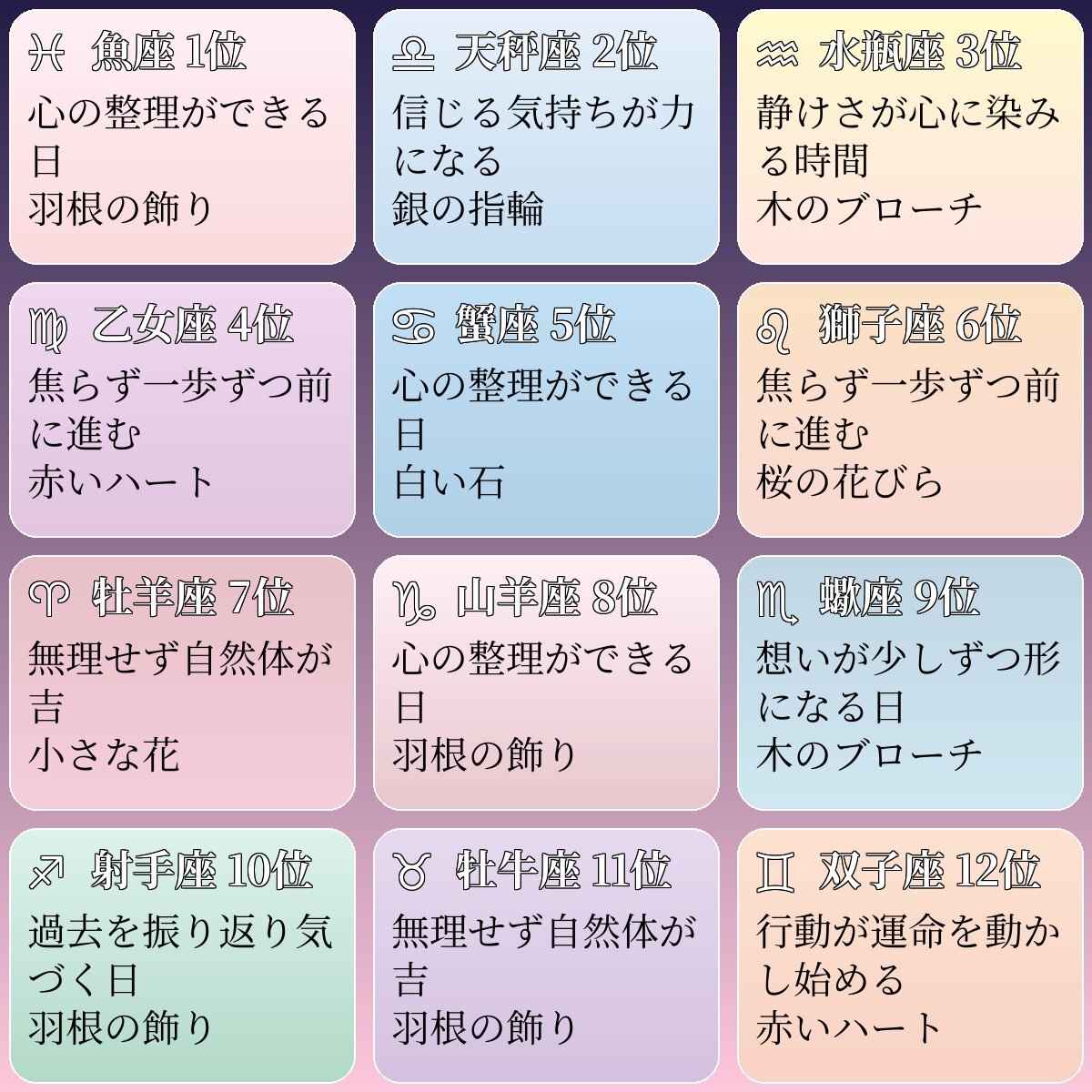 ♓ 魚座 1位
心の整理ができる日
羽根の飾り

♎ 天秤座 2位
信じる気持ちが力になる
銀の指輪

♒ 水瓶座 3位
静けさが心に染みる時間
木のブローチ

♍ 乙女座 4位
焦らず一歩ずつ前に進む
赤いハート

♋ 蟹座 5位
心の整理ができる日
白い石

♌ 獅子座 6位
焦らず一歩ずつ前に進む
桜の花びら

♈ 牡羊座 7位
無理せず自然体が吉
小さな花

♑ 山羊座 8位
心の整理ができる日
羽根の飾り

♏ 蠍座 9位
想いが少しずつ形になる日
木のブローチ

♐ 射手座 10位
過去を振り返り気づく日
羽根の飾り

♉ 牡牛座 11位
無理せず自然体が吉
羽根の飾り

♊ 双子座 12位
行動が運命を動かし始める
赤いハート