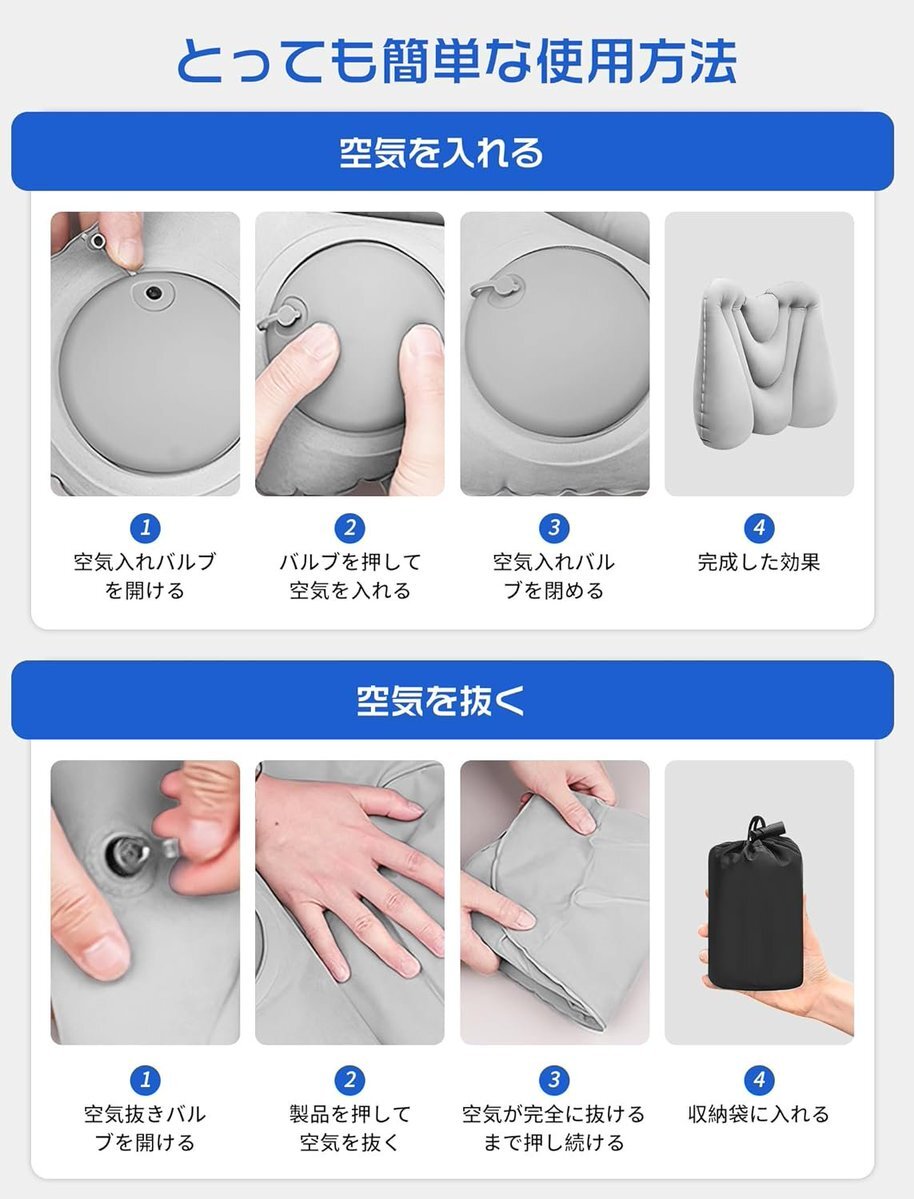 とっても簡単な使用方法

空気を入れる

1
空気入れバルブを開ける

2
バルブを押して空気を入れる

3
空気入れバルブを閉める

4
完成した効果

空気を抜く

1
空気抜きバルブを開ける

2
製品を押して空気を抜く

3
空気が完全に抜けるまで押し続ける

4
収納袋に入れる