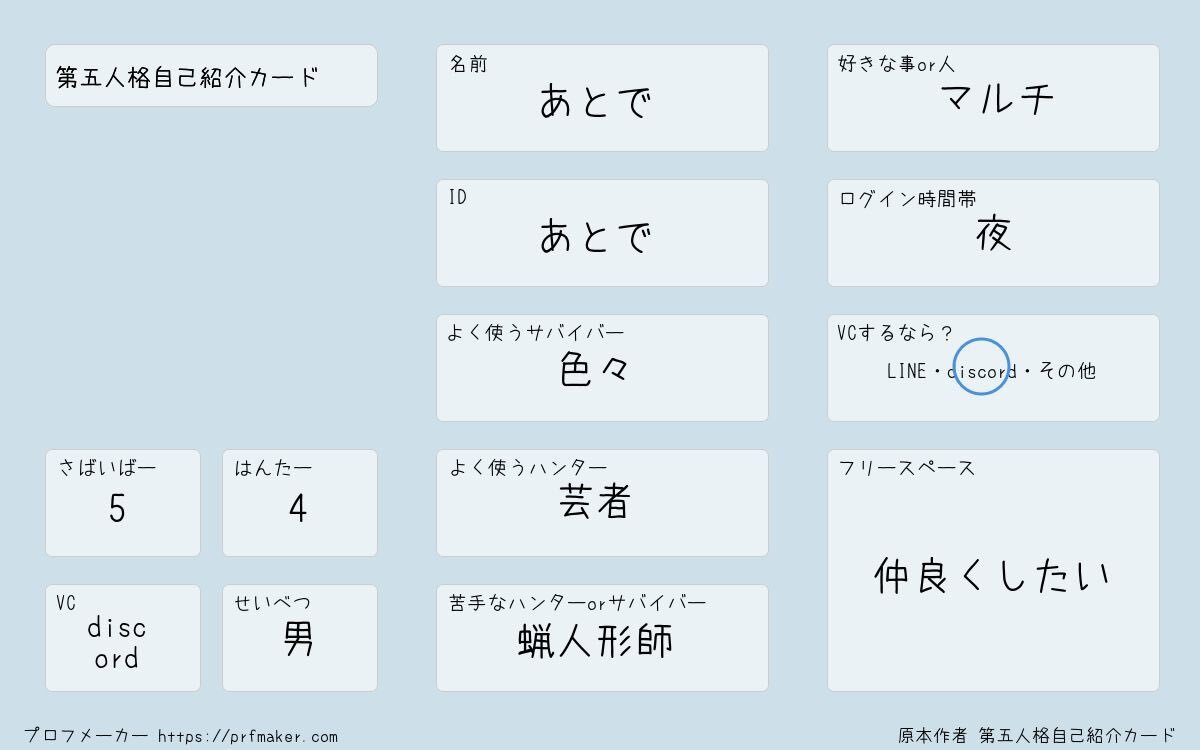 第五人格自己紹介カード

さばいばー
5

はんたー
4

VC
disc
ord

せいべつ
男

名前
あとで

ID
あとで

よく使うサバイバー
色々

よく使うハンター
芸者

苦手なハンターorサバイバー
蝋人形師

好きな事or人
マルチ

ログイン時間帯
夜

VCするなら？
LINE・discord・その他

フリースペース
仲良くしたい

プロフメーカー https://prfmaker.com

原本作者 第五人格自己紹介カード