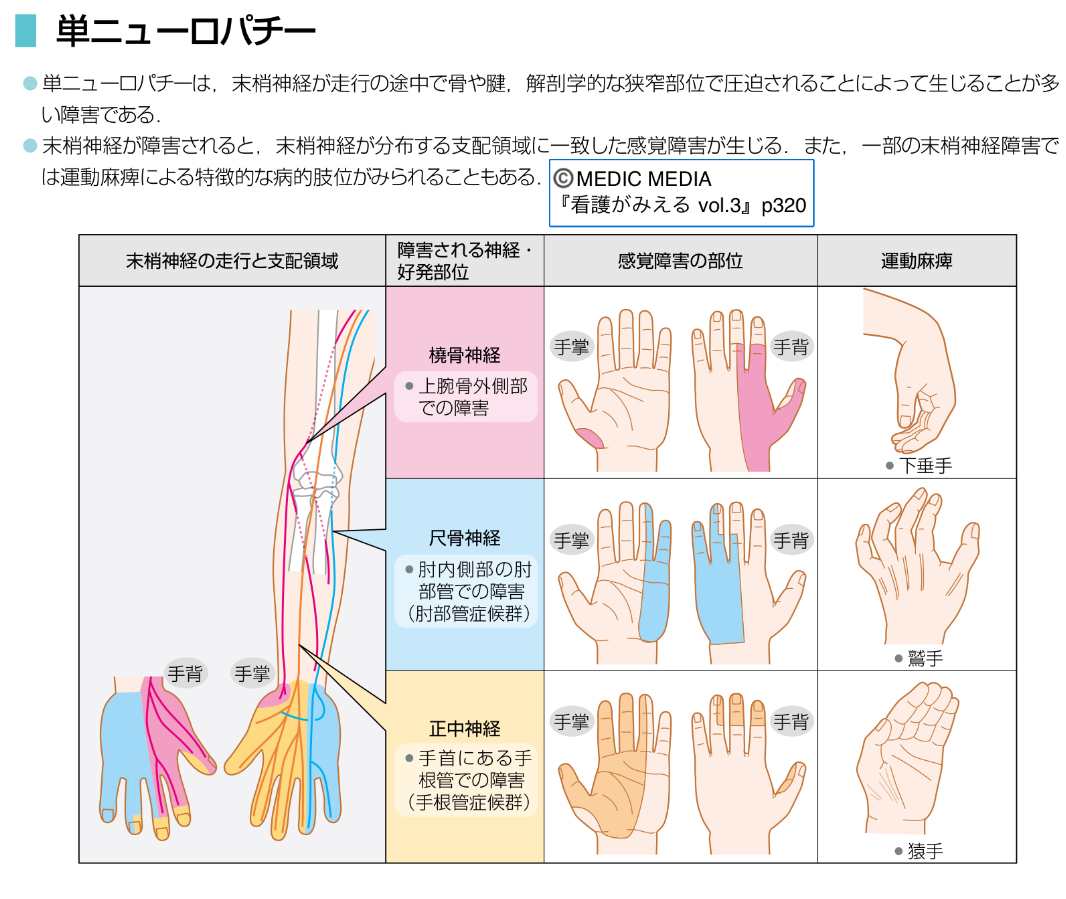 単ニューロパチー

● 単ニューロパチーは，末梢神経が走行の途中で骨や腱，解剖学的な狭窄部位で圧迫されることによって生じることが多い障害である．

● 末梢神経が障害されると，末梢神経が分布する支配領域に一致した感覚障害が生じる．また，一部の末梢神経障害では運動麻痺による特徴的な病的肢位がみられることもある．

©MEDIC MEDIA
『看護がみえる vol.3』p320

| 末梢神経の走行と支配領域 | 障害される神経・好発部位 | 感覚障害の部位 | 運動麻痺 |
|---|---|---|---|
| 手背 手掌 | 橈骨神経 ● 上腕骨外側部での障害 | 手掌 手背 | ● 下垂手 |
| | 尺骨神経 ● 肘内側部の肘部管での障害（肘部管症候群） | 手掌 手背 | ● 鷲手 |
| | 正中神経 ● 手首にある手根管での障害（手根管症候群） | 手掌 手背 | ● 猿手 |