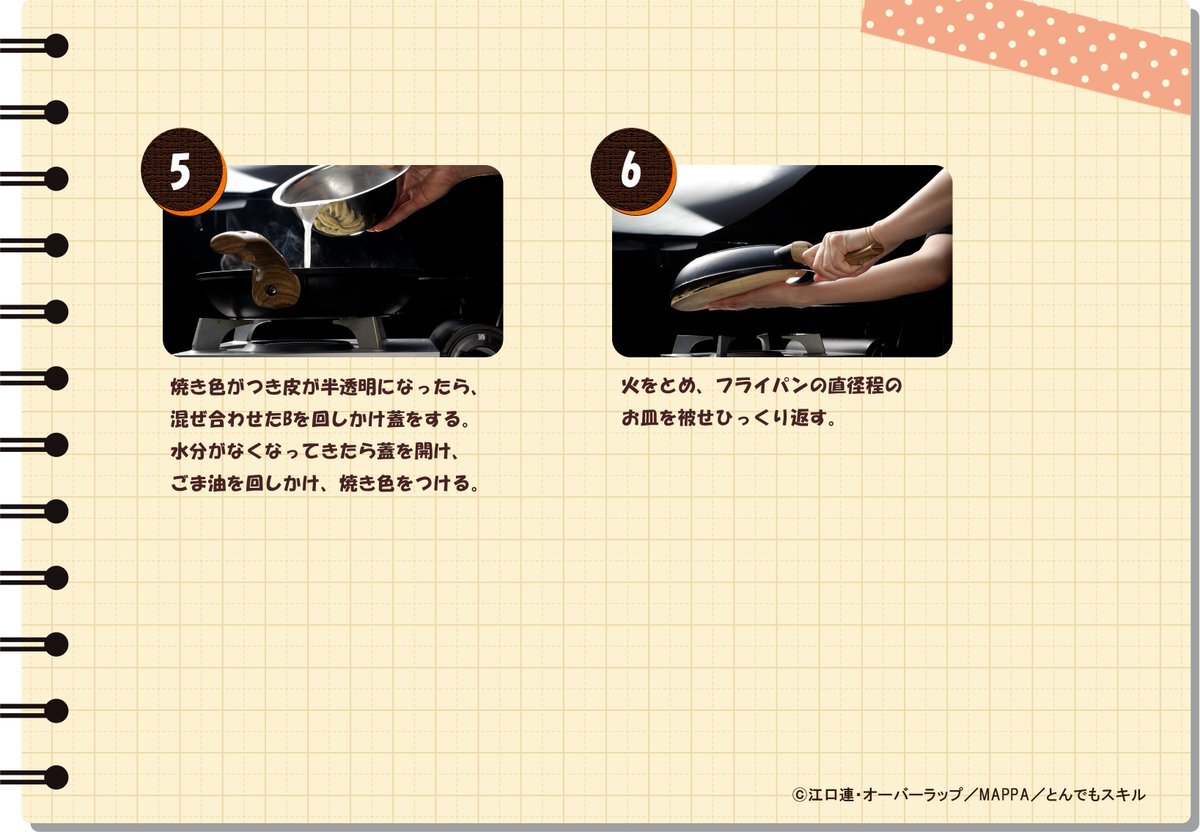 5

焼き色がつき皮が半透明になったら、混ぜ合わせたBを回しかけ蓋をする。水分がなくなってきたら蓋を開け、ごま油を回しかけ、焼き色をつける。

6

火をとめ、フライパンの直径程のお皿を被せひっくり返す。

©江口連・オーバーラップ／MAPPA／とんでもスキル