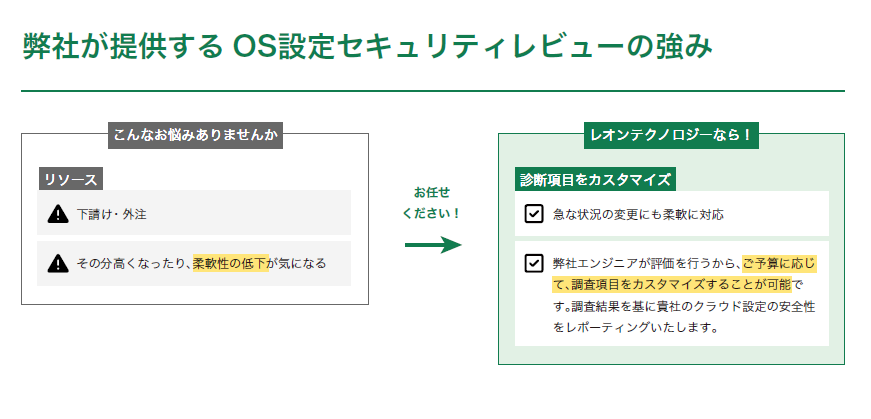 弊社が提供するOS設定セキュリティレビューの強み

こんなお悩みありませんか

リソース

下請け・外注

その分高くなったり、柔軟性の低下が気になる

お任せ
ください！

レオンテクノロジーなら！

診断項目をカスタマイズ

☑ 急な状況の変更にも柔軟に対応

☑ 弊社エンジニアが評価を行うから、ご予算に応じて、調査項目をカスタマイズすることが可能です。調査結果を基に貴社のクラウド設定の安全性をレポーティングいたします。