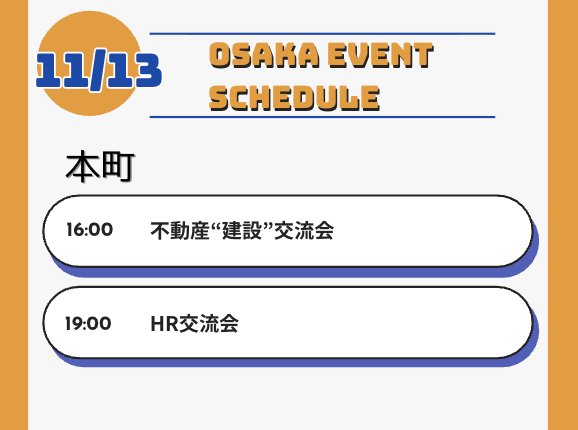 11/13

OSAKA EVENT SCHEDULE

本町

16:00 不動産“建設”交流会

19:00 HR交流会