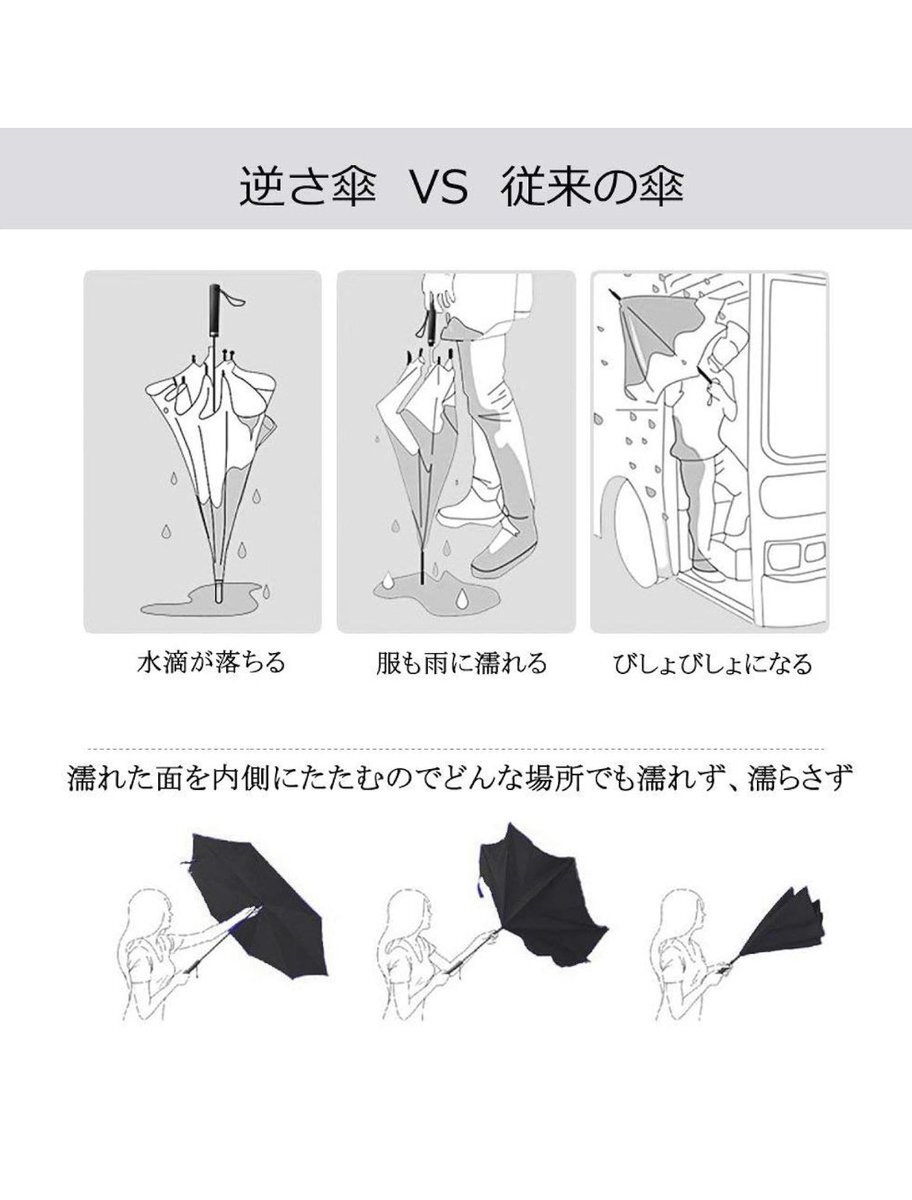 逆さ傘 VS 従来の傘

水滴が落ちる

服も雨に濡れる

びしょびしょになる

濡れた面を内側にたたむのでどんな場所でも濡れず、濡らさず